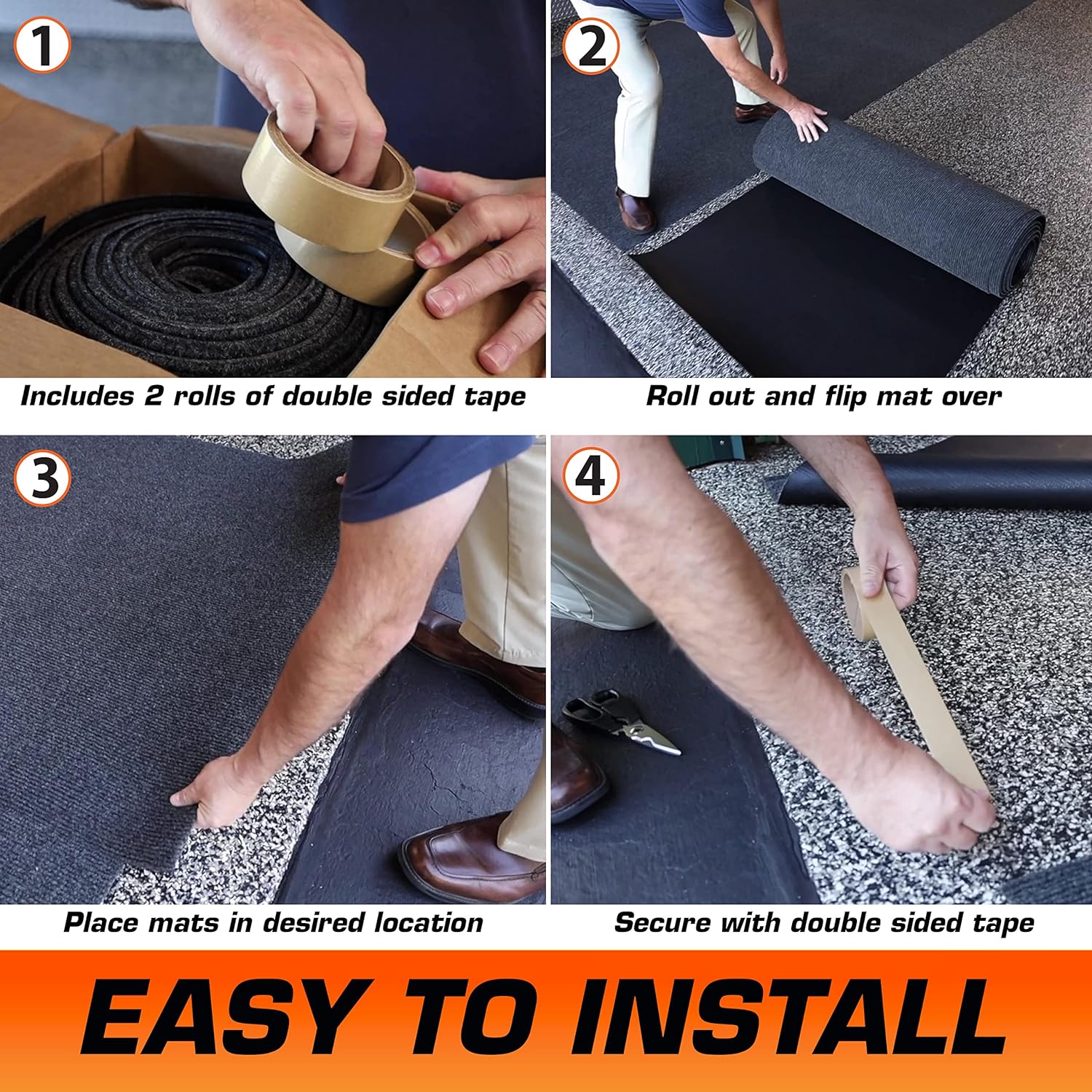 1
Includes 2 rolls of double sided tape

2
Roll out and flip mat over

3
Place mats in desired location

4
Secure with double sided tape

EASY TO INSTALL