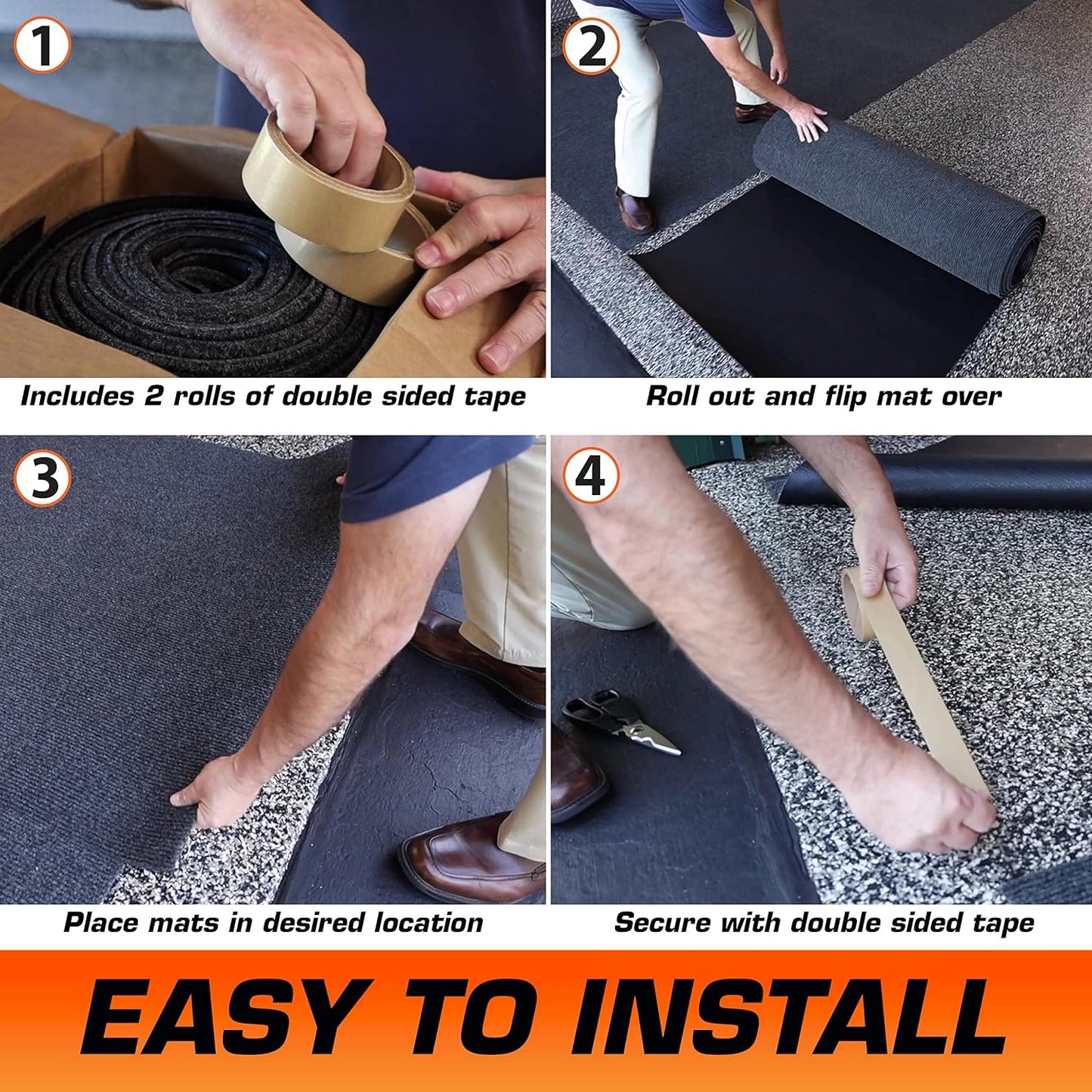 1
Includes 2 rolls of double sided tape

2
Roll out and flip mat over

3
Place mats in desired location

4
Secure with double sided tape

EASY TO INSTALL