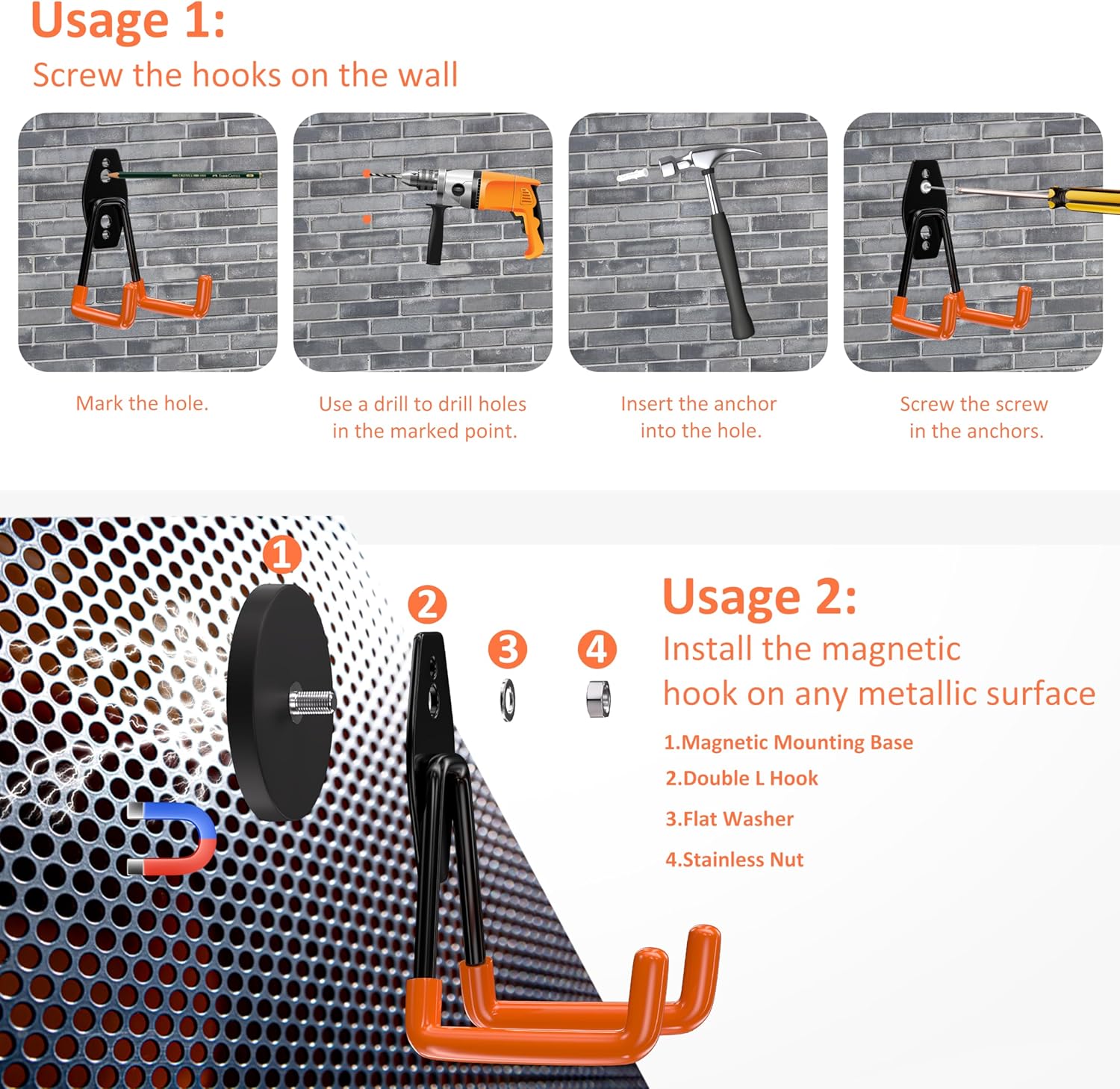 Usage 1:
Screw the hooks on the wall

Mark the hole.

Use a drill to drill holes in the marked point.

Insert the anchor into the hole.

Screw the screw in the anchors.

1

2

3

4

Usage 2:
Install the magnetic hook on any metallic surface

1.Magnetic Mounting Base
2.Double L Hook
3.Flat Washer
4.Stainless Nut