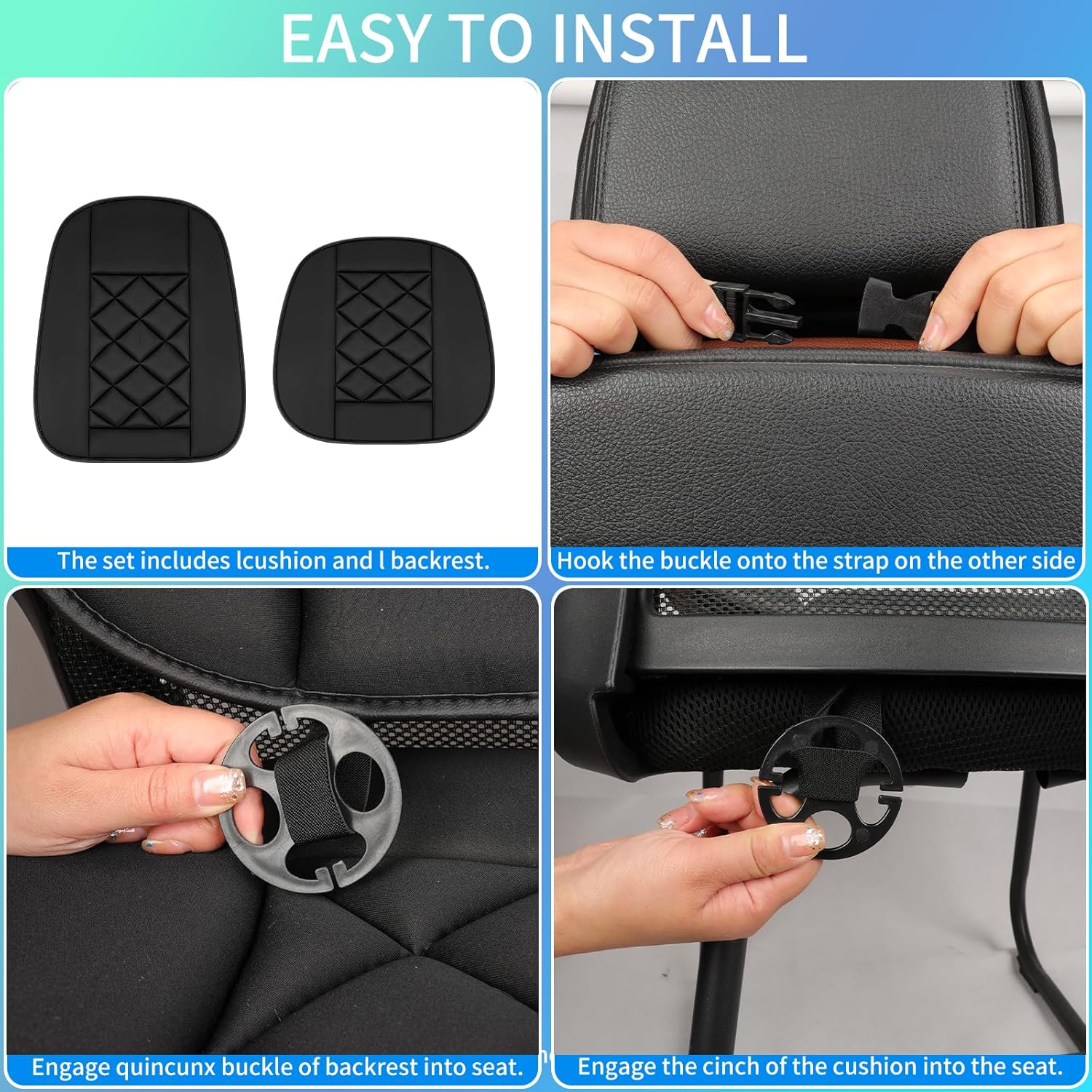 EASY TO INSTALL

The set includes lcushion and l backrest.

Hook the buckle onto the strap on the other side

Engage quincunx buckle of backrest into seat.

Engage the cinch of the cushion into the seat.