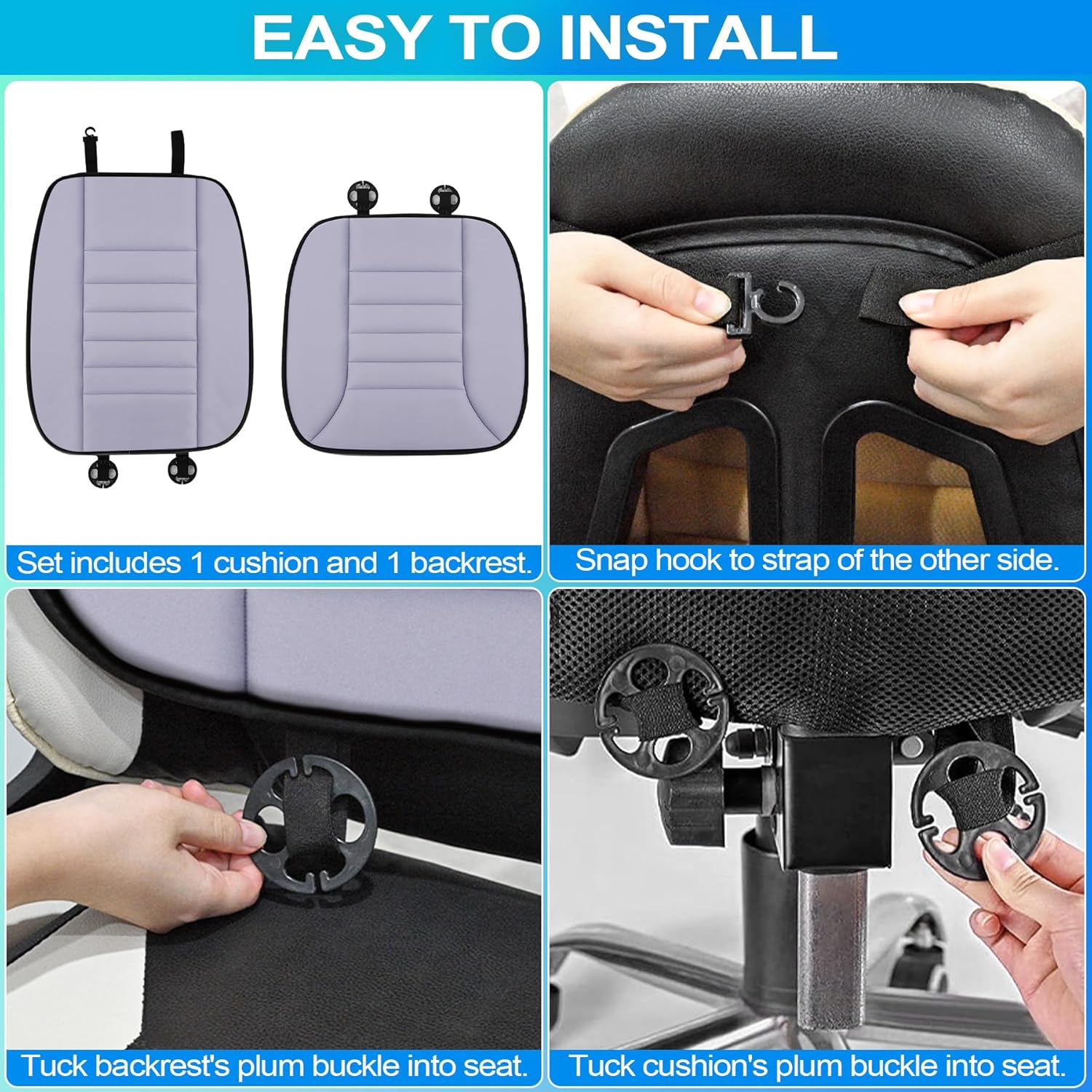 EASY TO INSTALL

Set includes 1 cushion and 1 backrest.

Snap hook to strap of the other side.

Tuck backrest's plum buckle into seat.

Tuck cushion's plum buckle into seat.