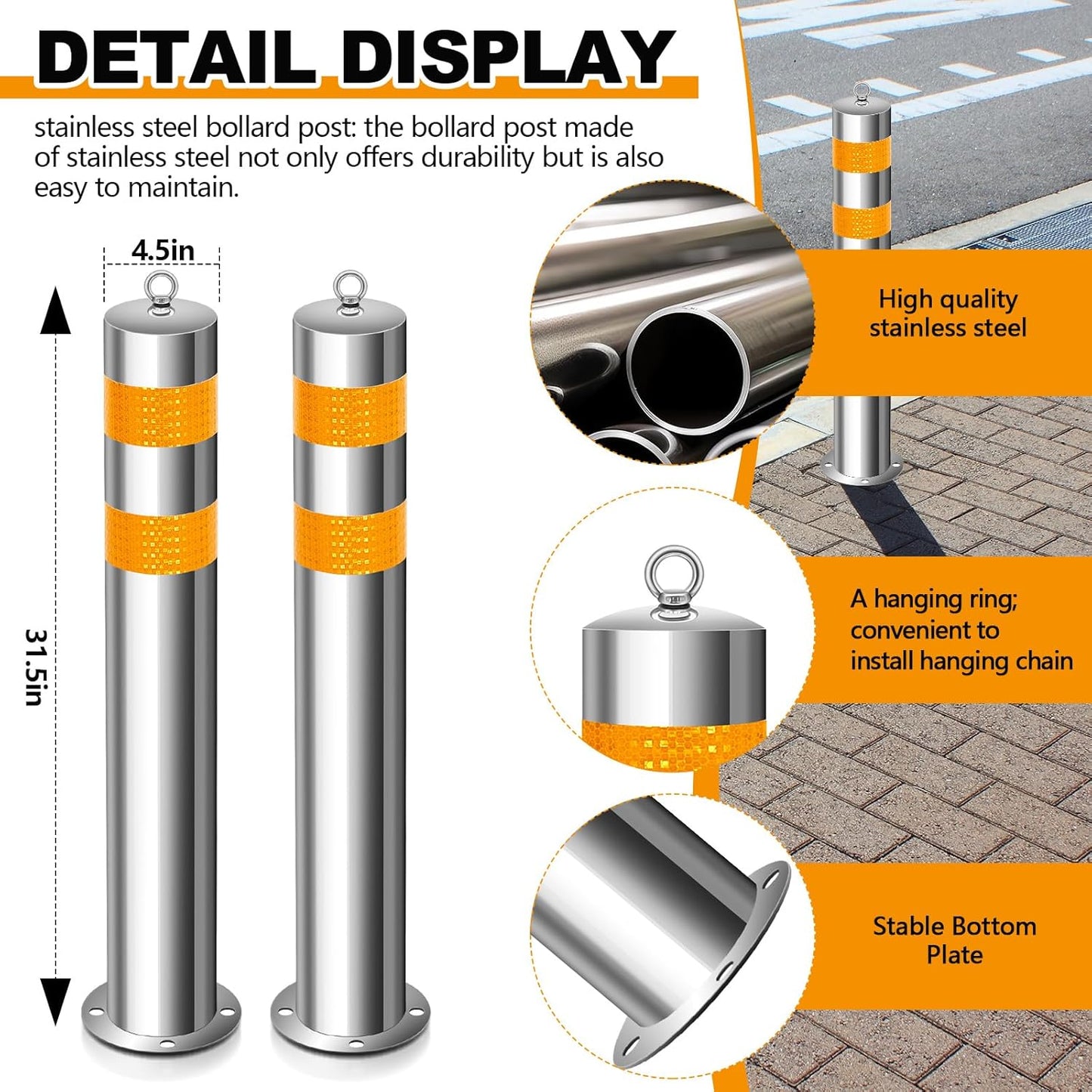 DETAIL DISPLAY

stainless steel bollard post: the bollard post made of stainless steel not only offers durability but is also easy to maintain.

4.5in

31.5in

High quality stainless steel

A hanging ring; convenient to install hanging chain

Stable Bottom Plate