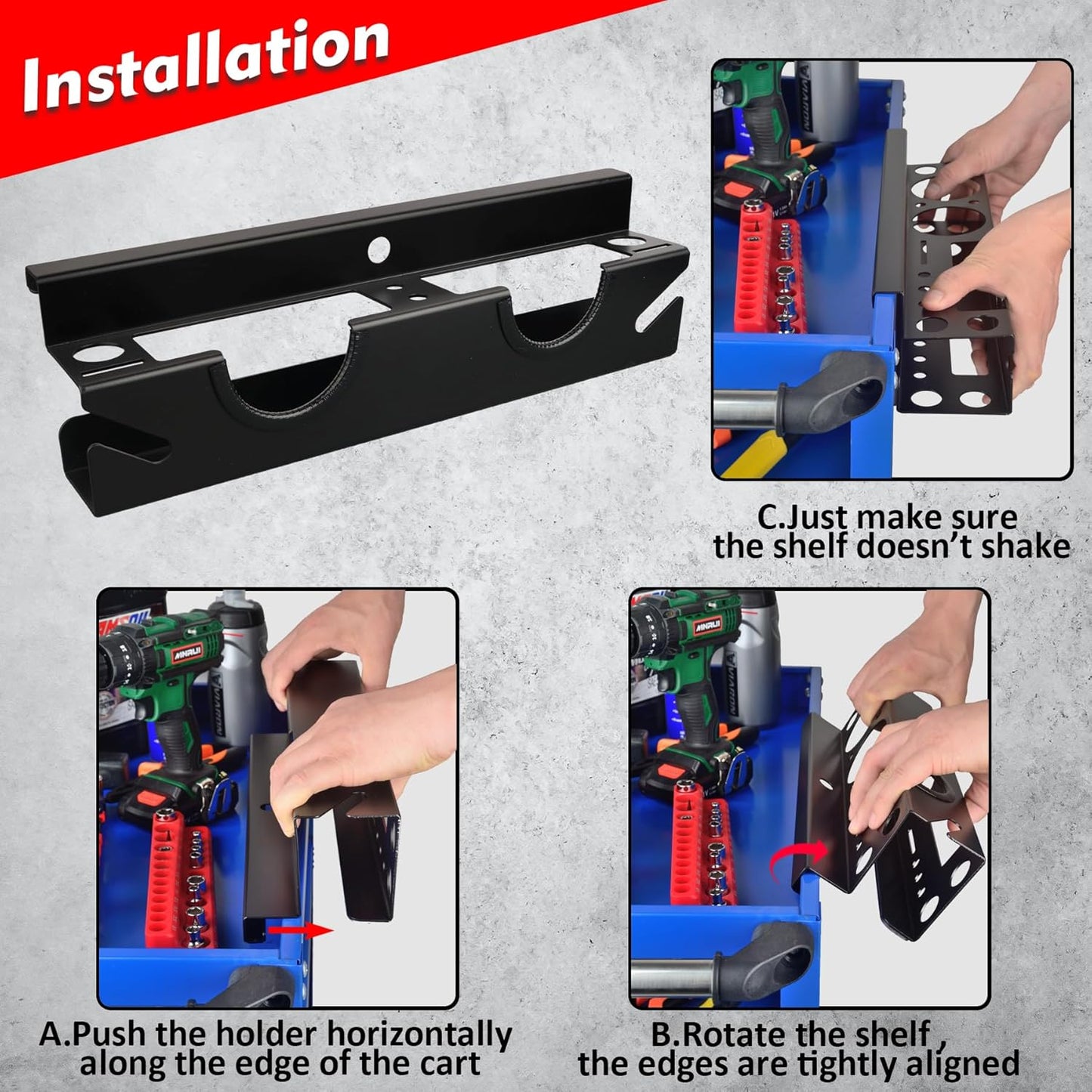 Installation

C.Just make sure the shelf doesn't shake

A.Push the holder horizontally along the edge of the cart

B.Rotate the shelf , the edges are tightly aligned