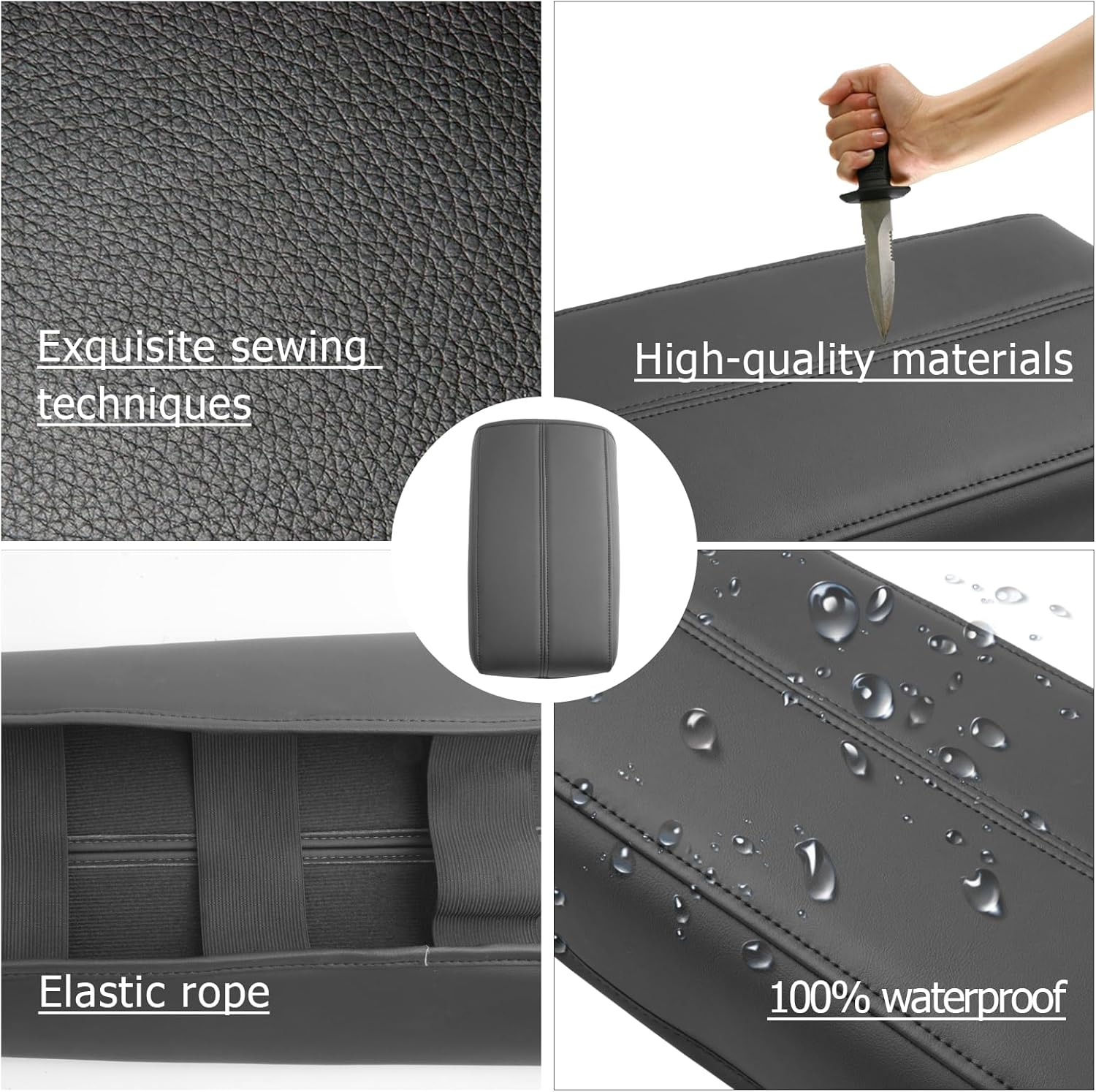 Exquisite sewing techniques

High-quality materials

Elastic rope

100% waterproof