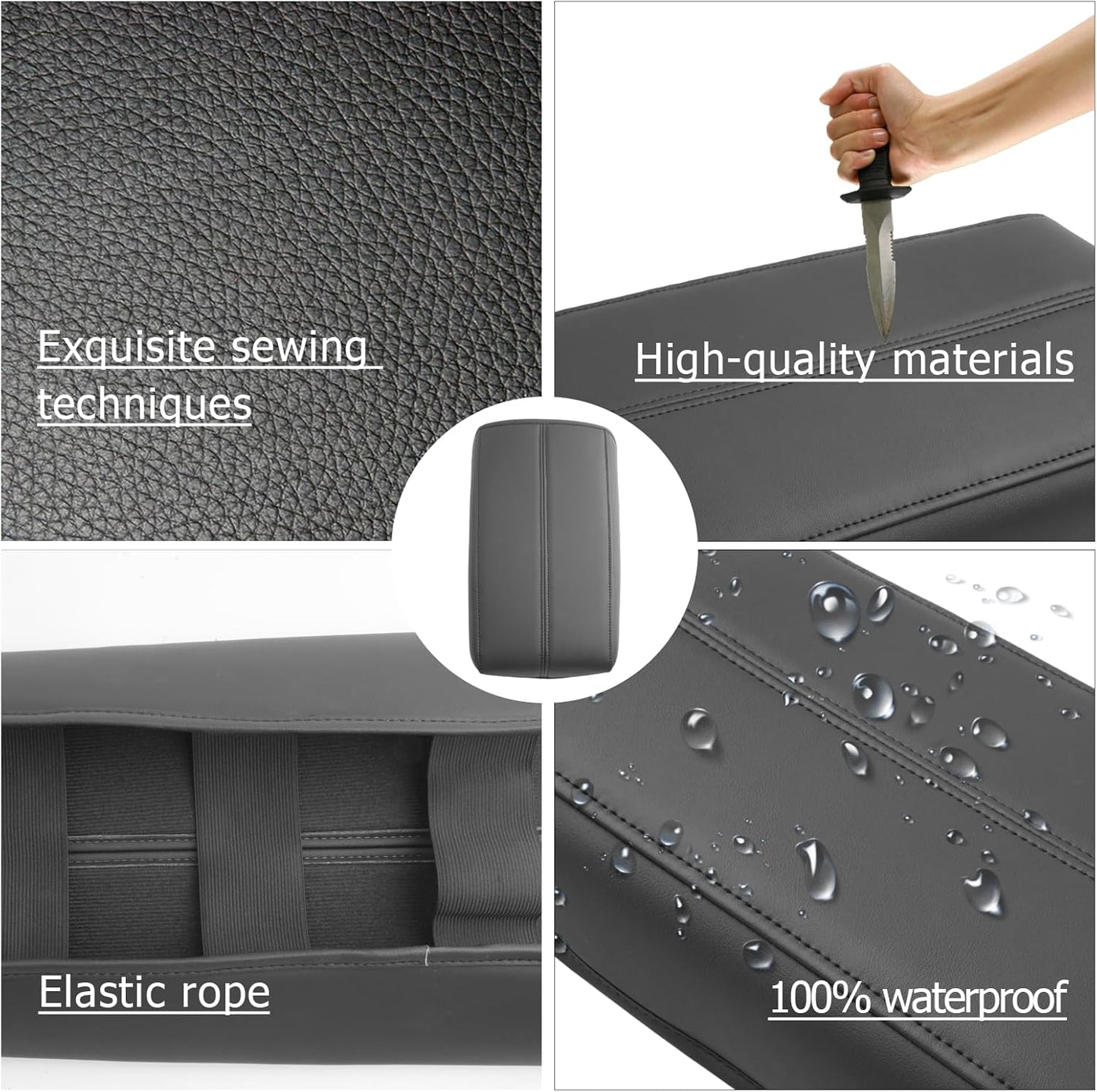 Exquisite sewing techniques

High-quality materials

Elastic rope

100% waterproof