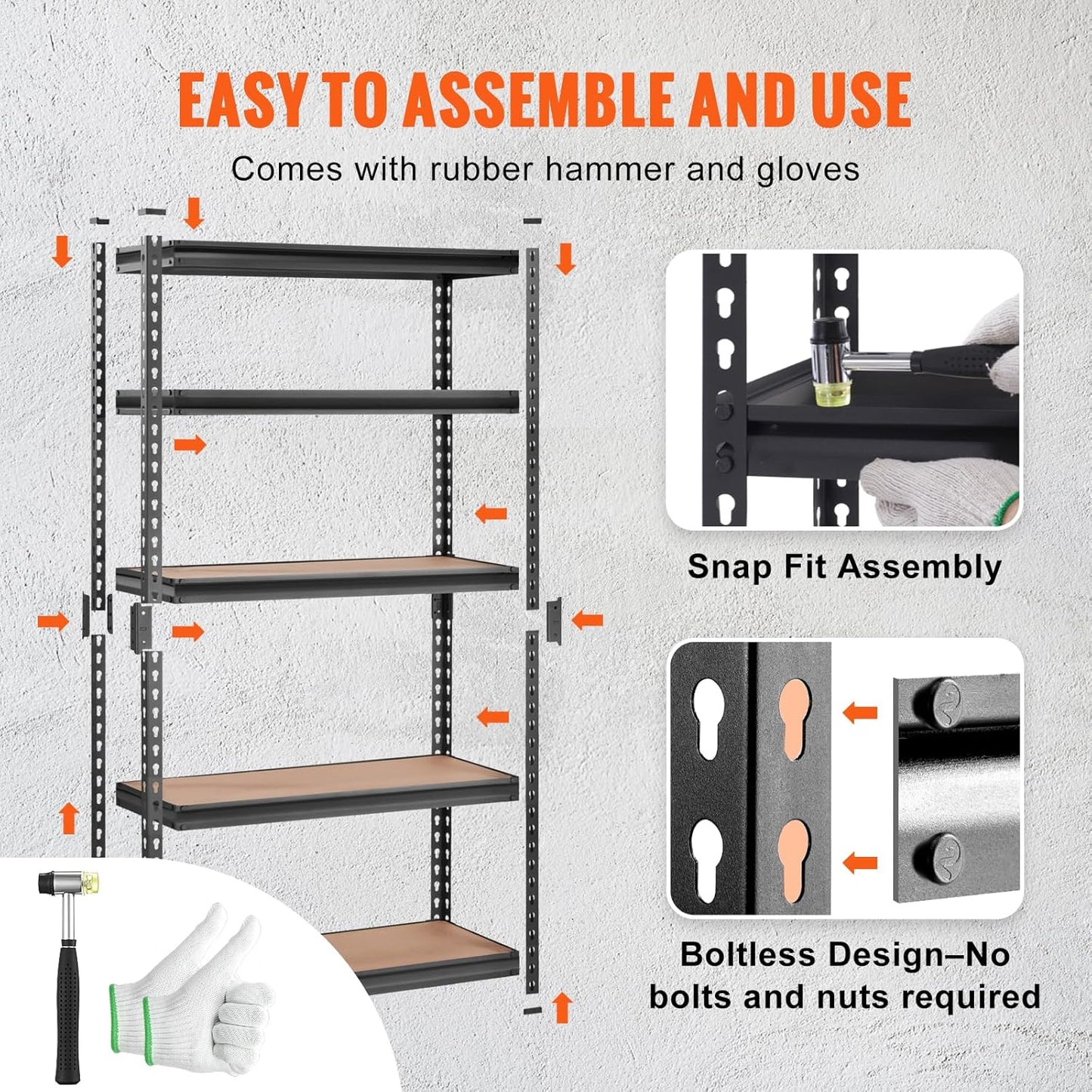 EASY TO ASSEMBLE AND USE

Comes with rubber hammer and gloves

Snap Fit Assembly

Boltless Design–No bolts and nuts required