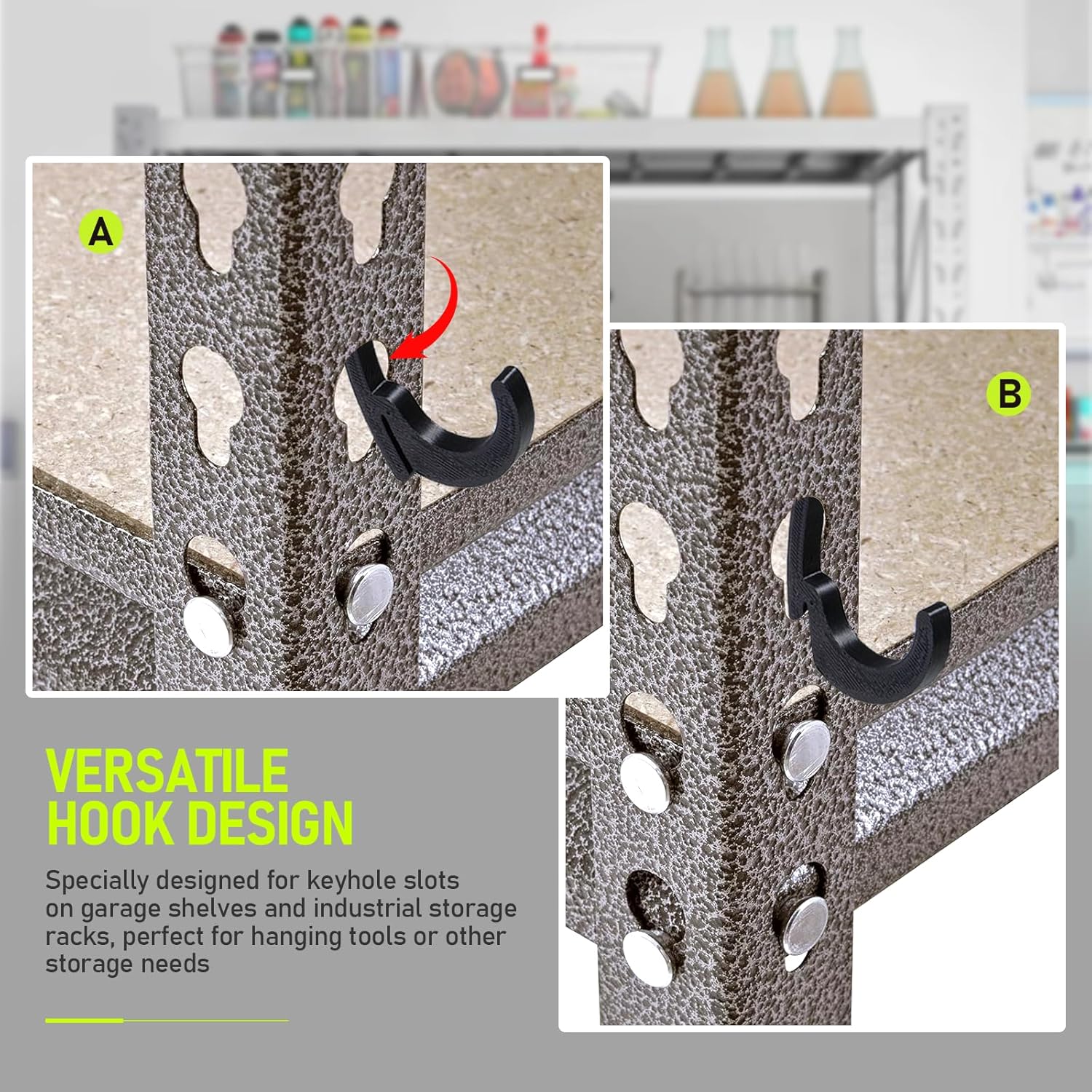 A

B

VERSATILE HOOK DESIGN

Specially designed for keyhole slots on garage shelves and industrial storage racks, perfect for hanging tools or other storage needs