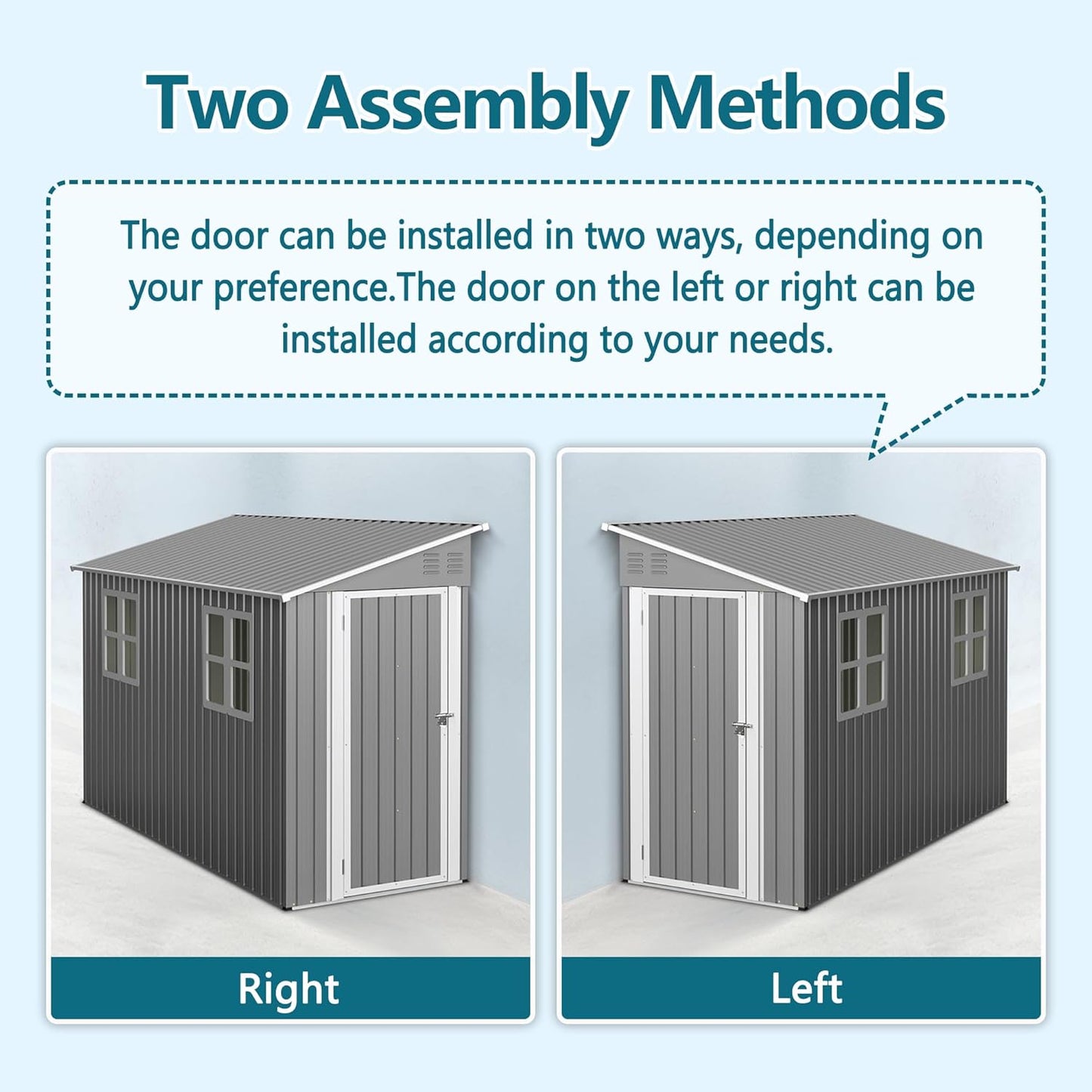 Two Assembly Methods

The door can be installed in two ways, depending on your preference.The door on the left or right can be installed according to your needs.

Right

Left