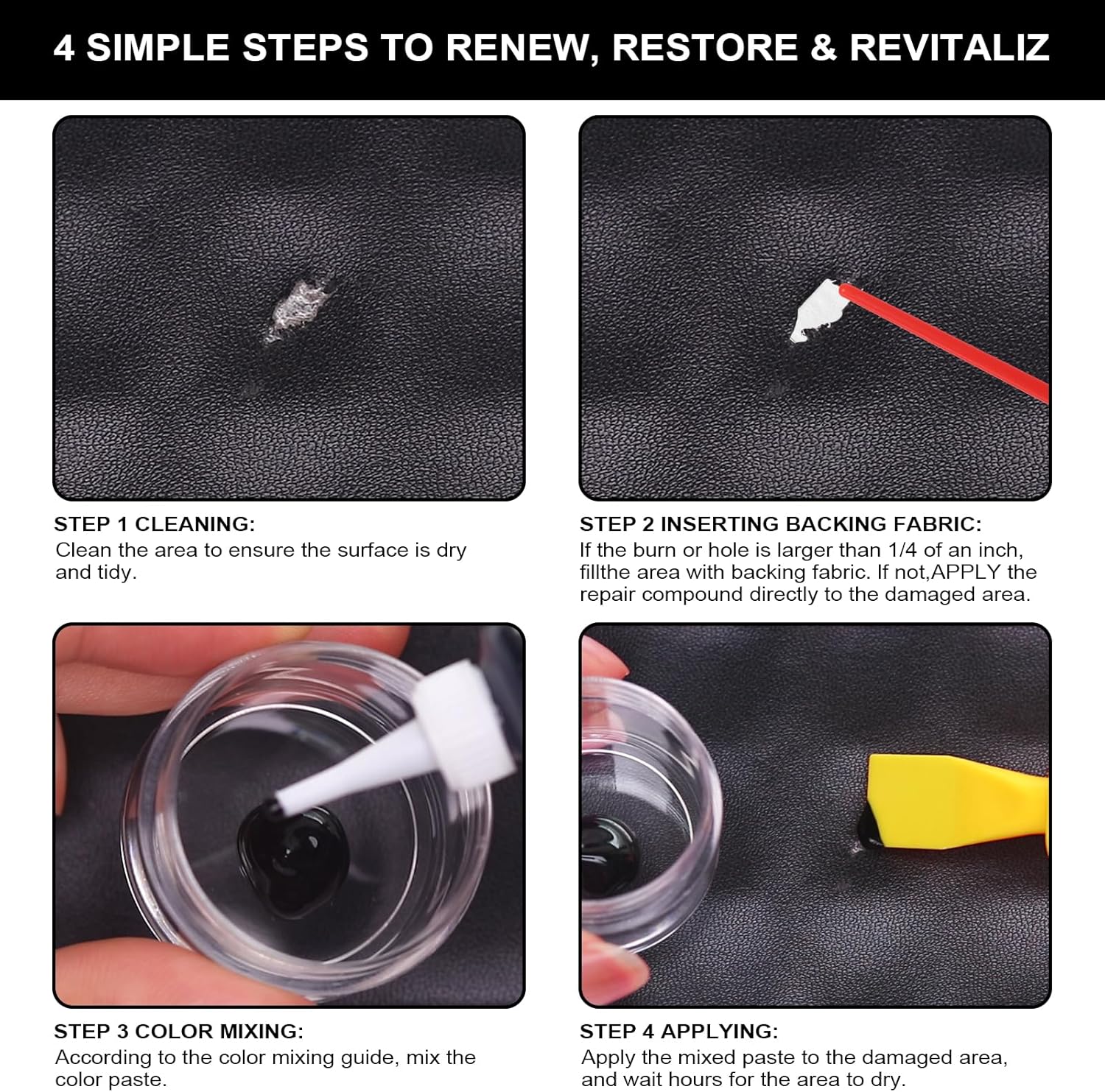 4 SIMPLE STEPS TO RENEW, RESTORE & REVITALIZ

STEP 1 CLEANING:
Clean the area to ensure the surface is dry and tidy.

STEP 2 INSERTING BACKING FABRIC:
If the burn or hole is larger than 1/4 of an inch, fillthe area with backing fabric. If not,APPLY the repair compound directly to the damaged area.

STEP 3 COLOR MIXING:
According to the color mixing guide, mix the color paste.

STEP 4 APPLYING:
Apply the mixed paste to the damaged area, and wait hours for the area to dry.