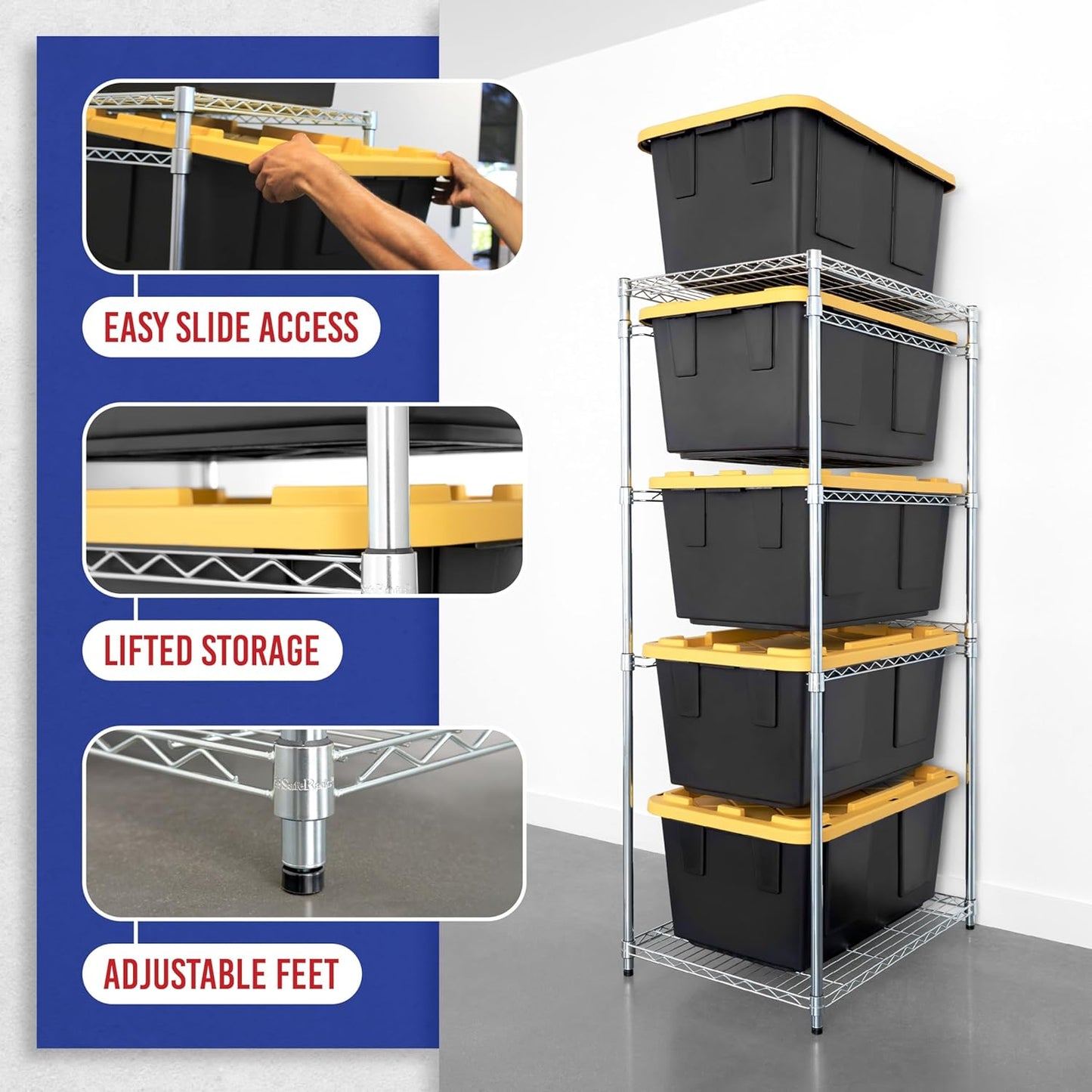 EASY SLIDE ACCESS

LIFTED STORAGE

SafeRacks

ADJUSTABLE FEET