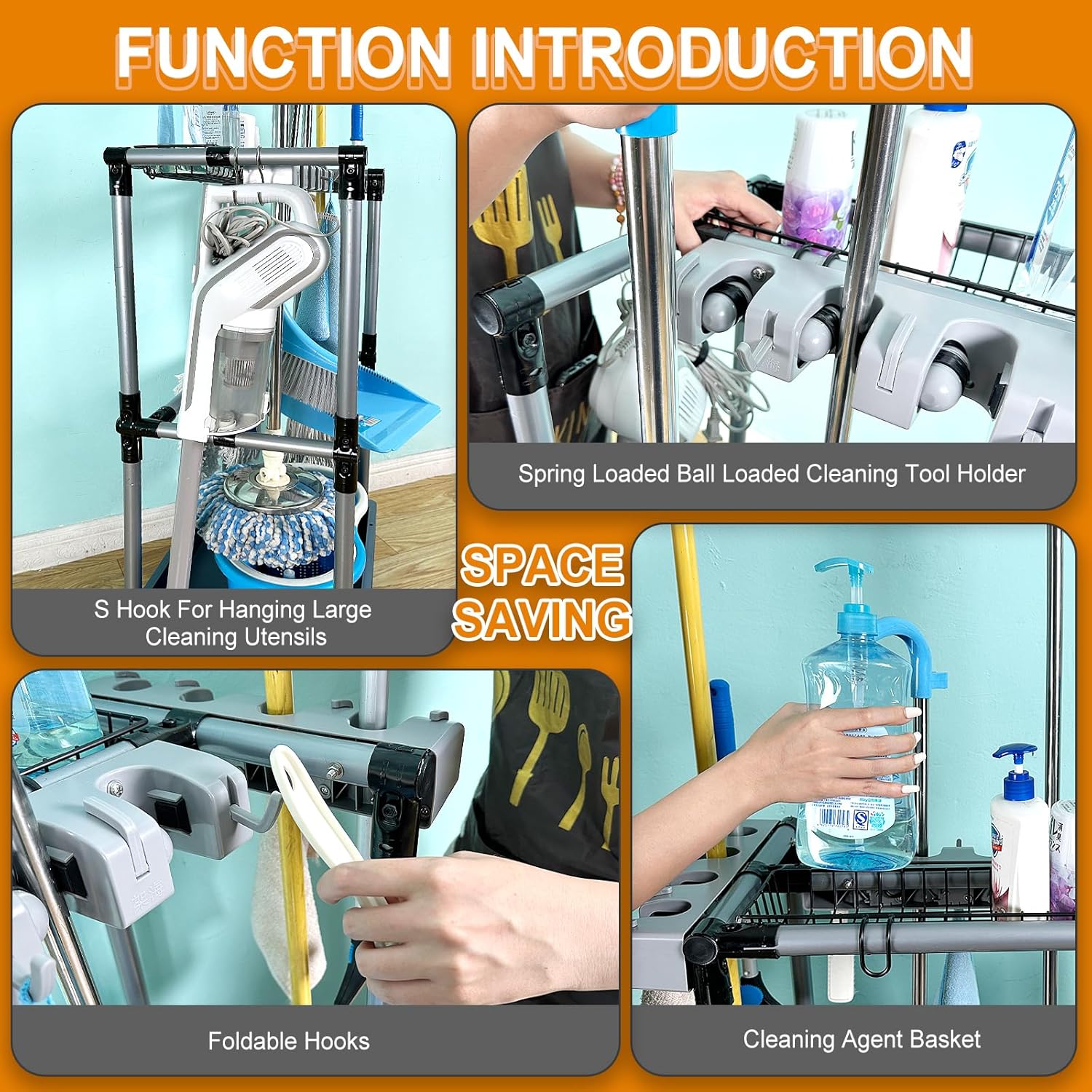 FUNCTION INTRODUCTION

S Hook For Hanging Large Cleaning Utensils

Spring Loaded Ball Loaded Cleaning Tool Holder

SPACE SAVING

Foldable Hooks

Cleaning Agent Basket