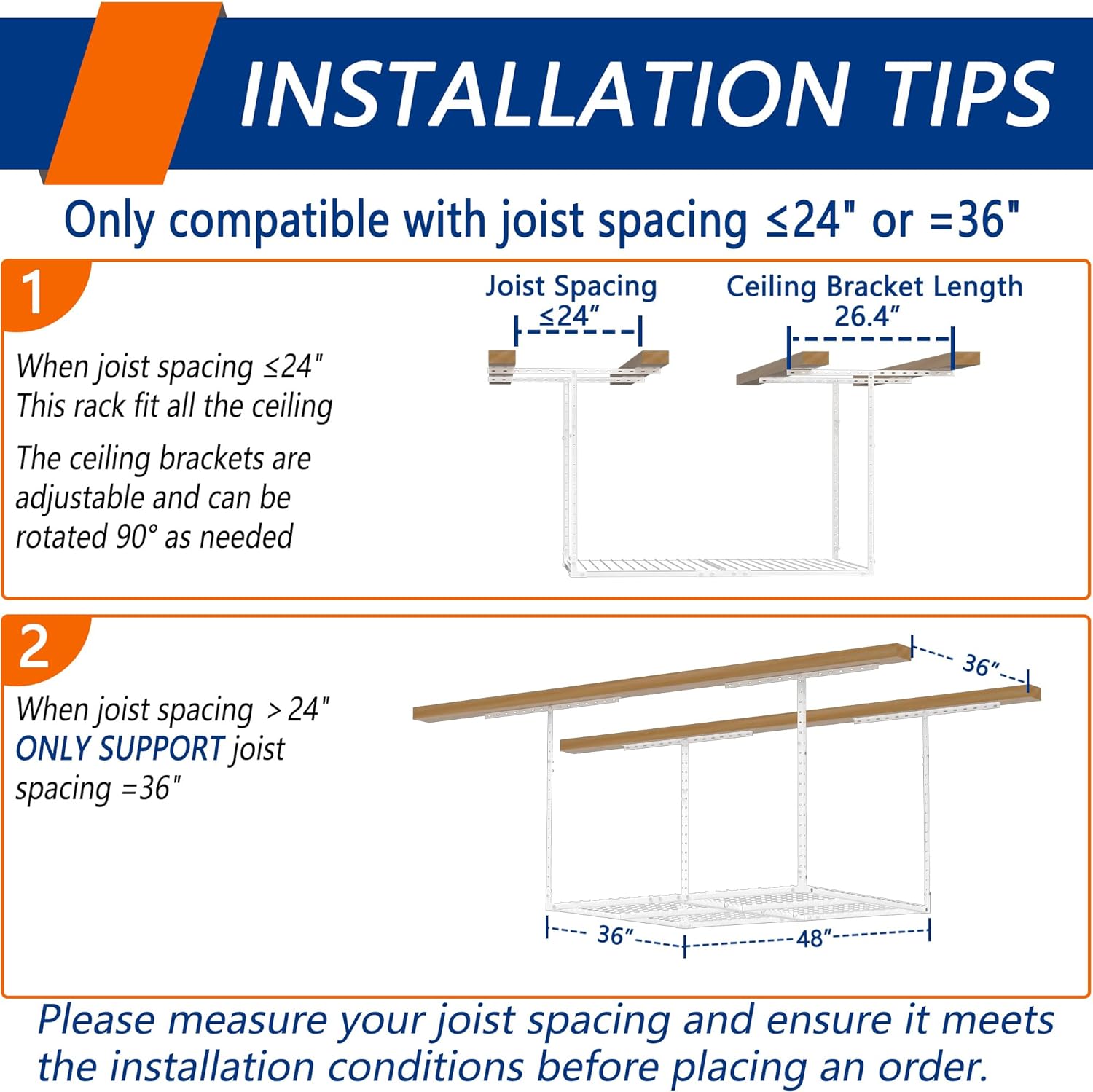 INSTALLATION TIPS

Only compatible with joist spacing ≤24" or =36"

1

When joist spacing ≤24"
This rack fit all the ceiling

The ceiling brackets are adjustable and can be rotated 90° as needed

Joist Spacing
≤24″

Ceiling Bracket Length
26.4″

2

When joist spacing >24"
ONLY SUPPORT joist spacing =36"

36″

36″

48″

Please measure your joist spacing and ensure it meets the installation conditions before placing an order.