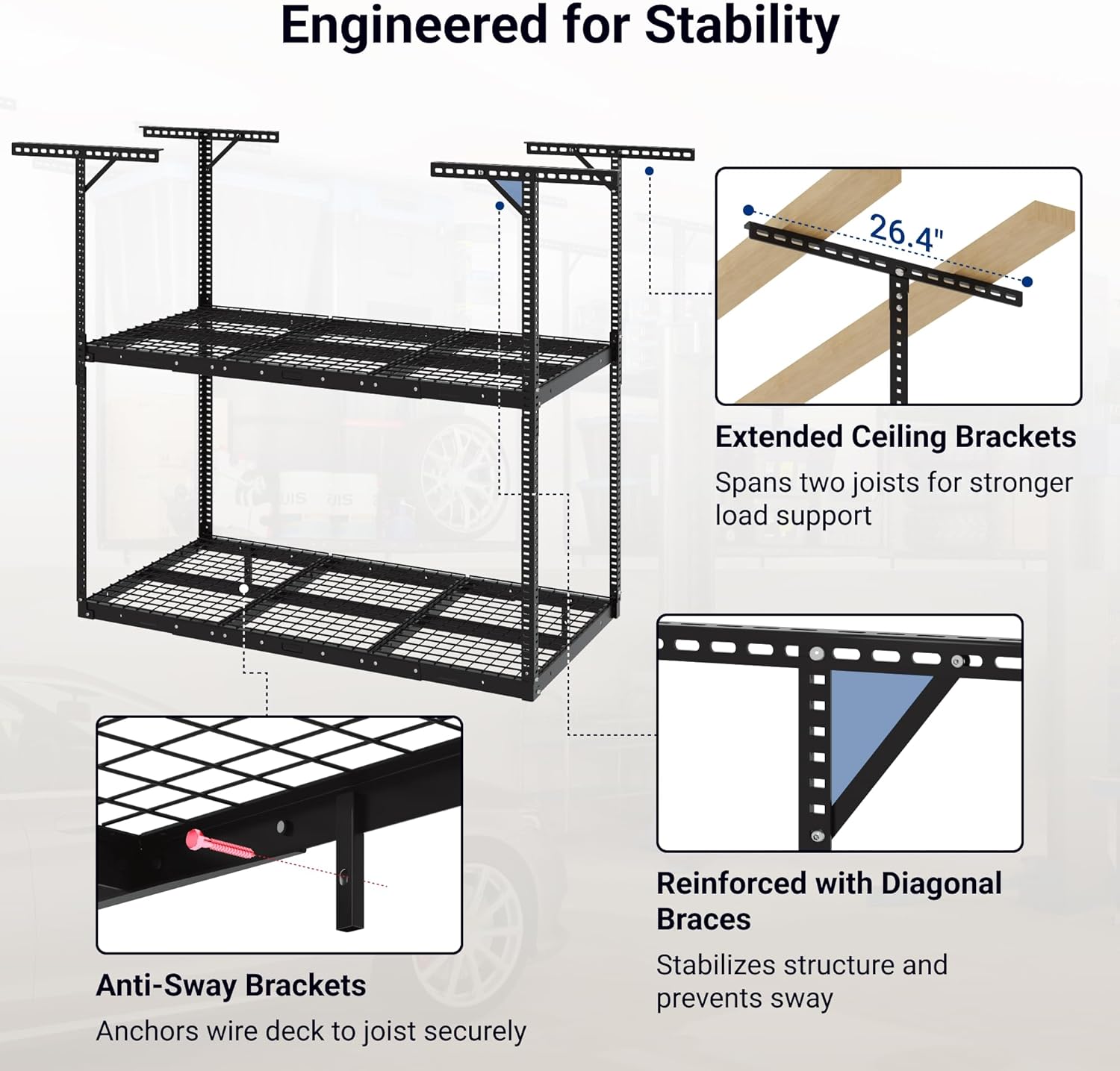 Engineered for Stability

26.4"

Extended Ceiling Brackets

Spans two joists for stronger load support

Reinforced with Diagonal Braces

Stabilizes structure and prevents sway

Anti-Sway Brackets

Anchors wire deck to joist securely