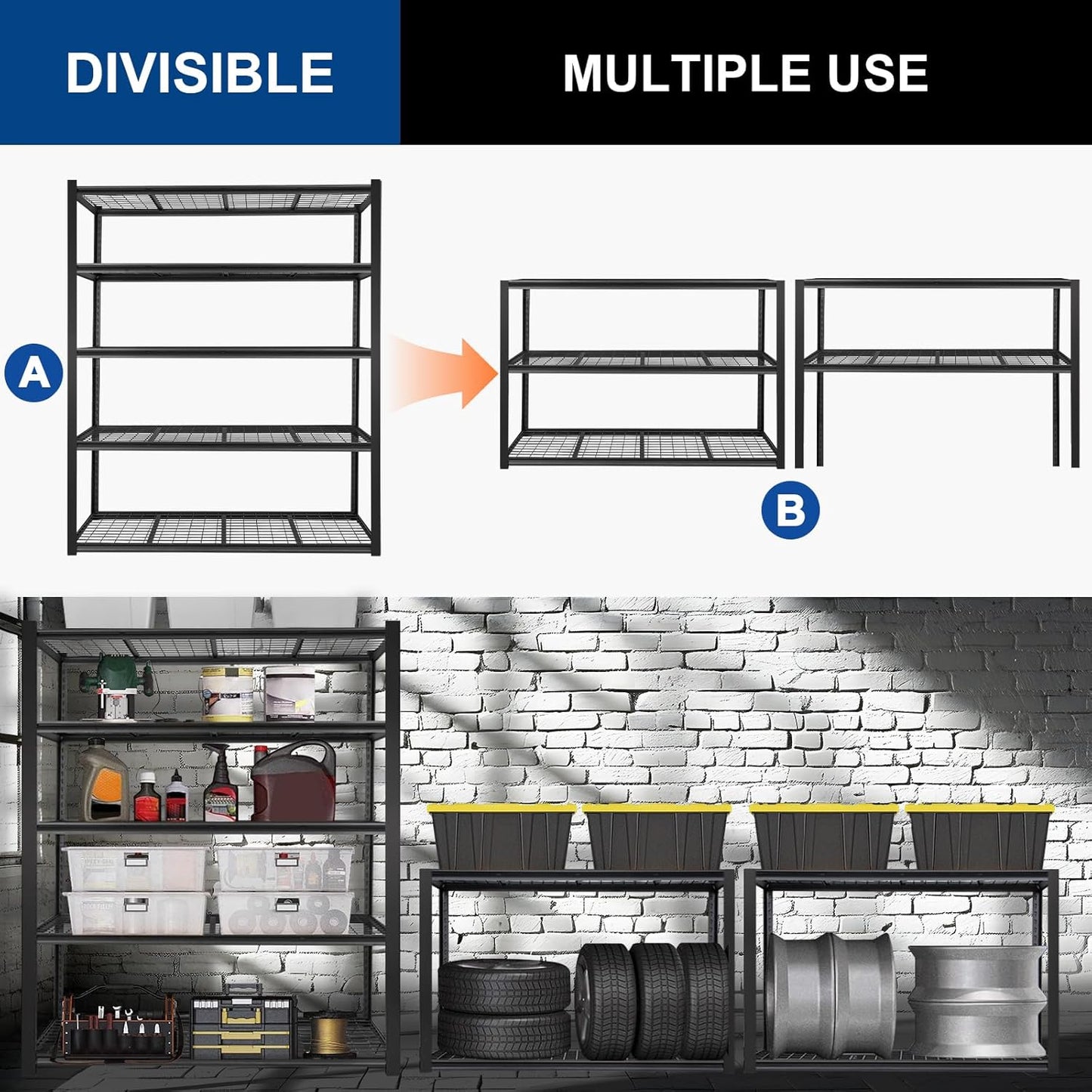 DIVISIBLE

MULTIPLE USE

A

B