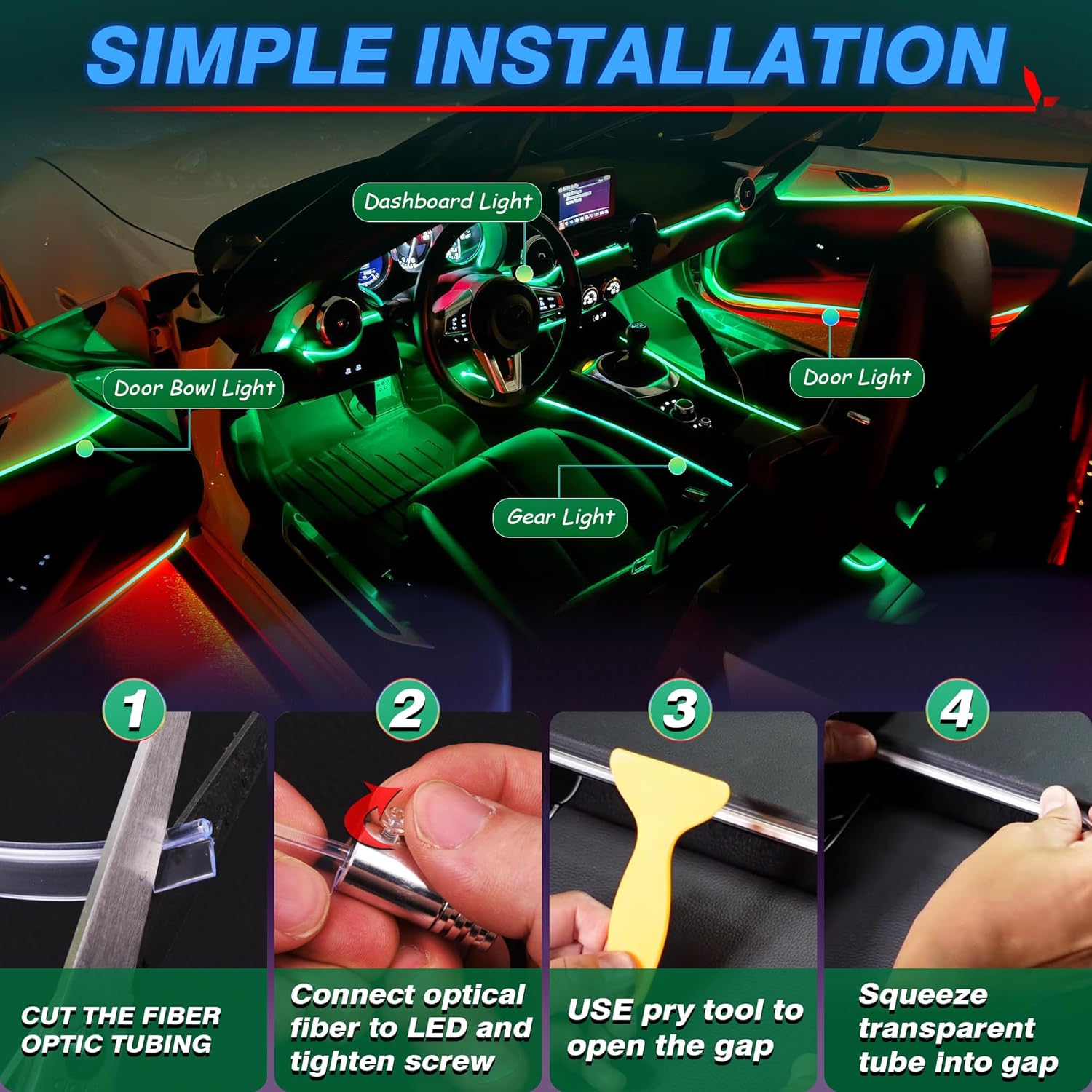 SIMPLE INSTALLATION

Dashboard Light

Door Bowl Light

Door Light

Gear Light

1

CUT THE FIBER OPTIC TUBING

2

Connect optical fiber to LED and tighten screw

3

USE pry tool to open the gap

4

Squeeze transparent tube into gap