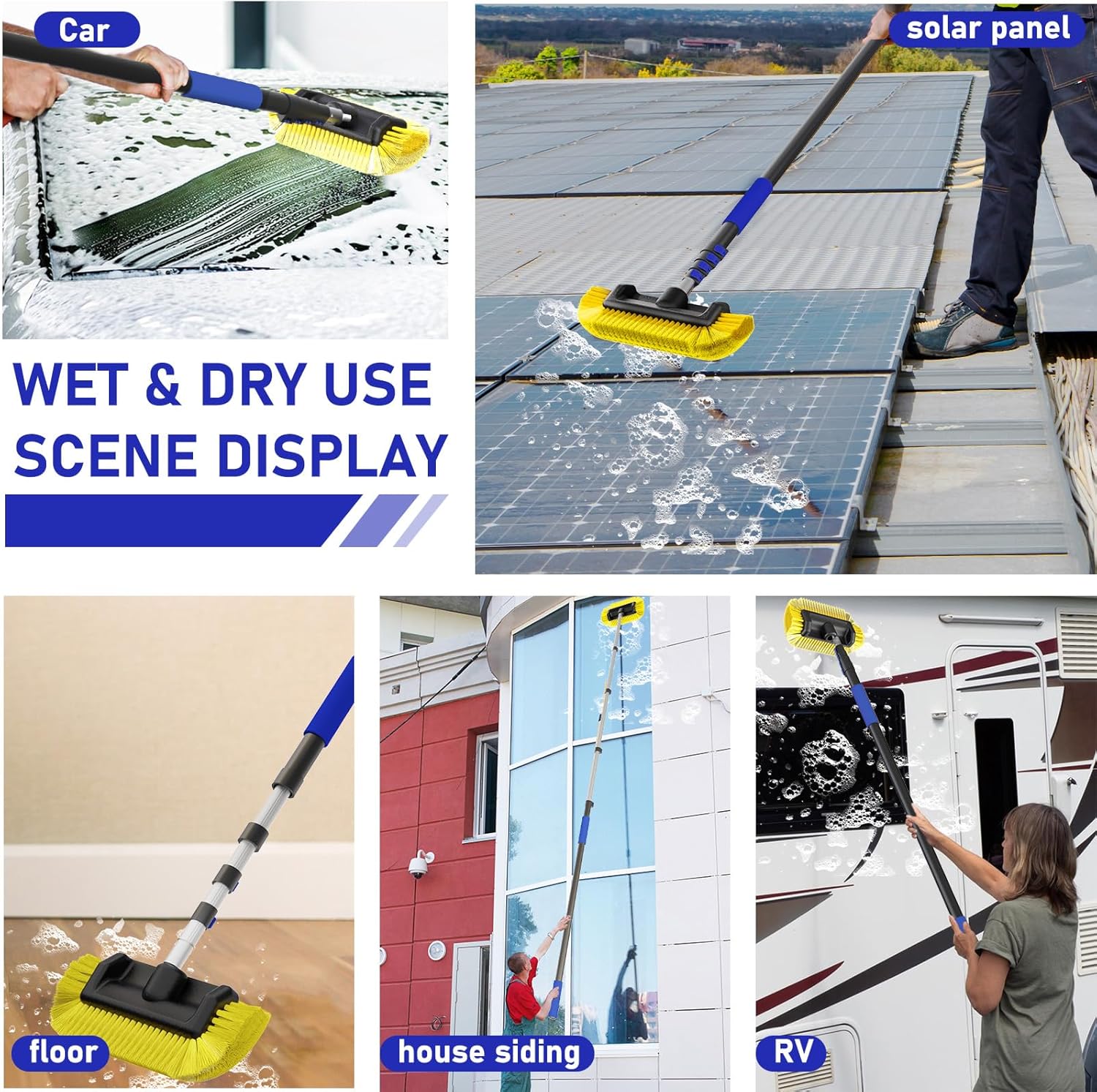 Car

solar panel

WET & DRY USE
SCENE DISPLAY

floor

house siding

RV