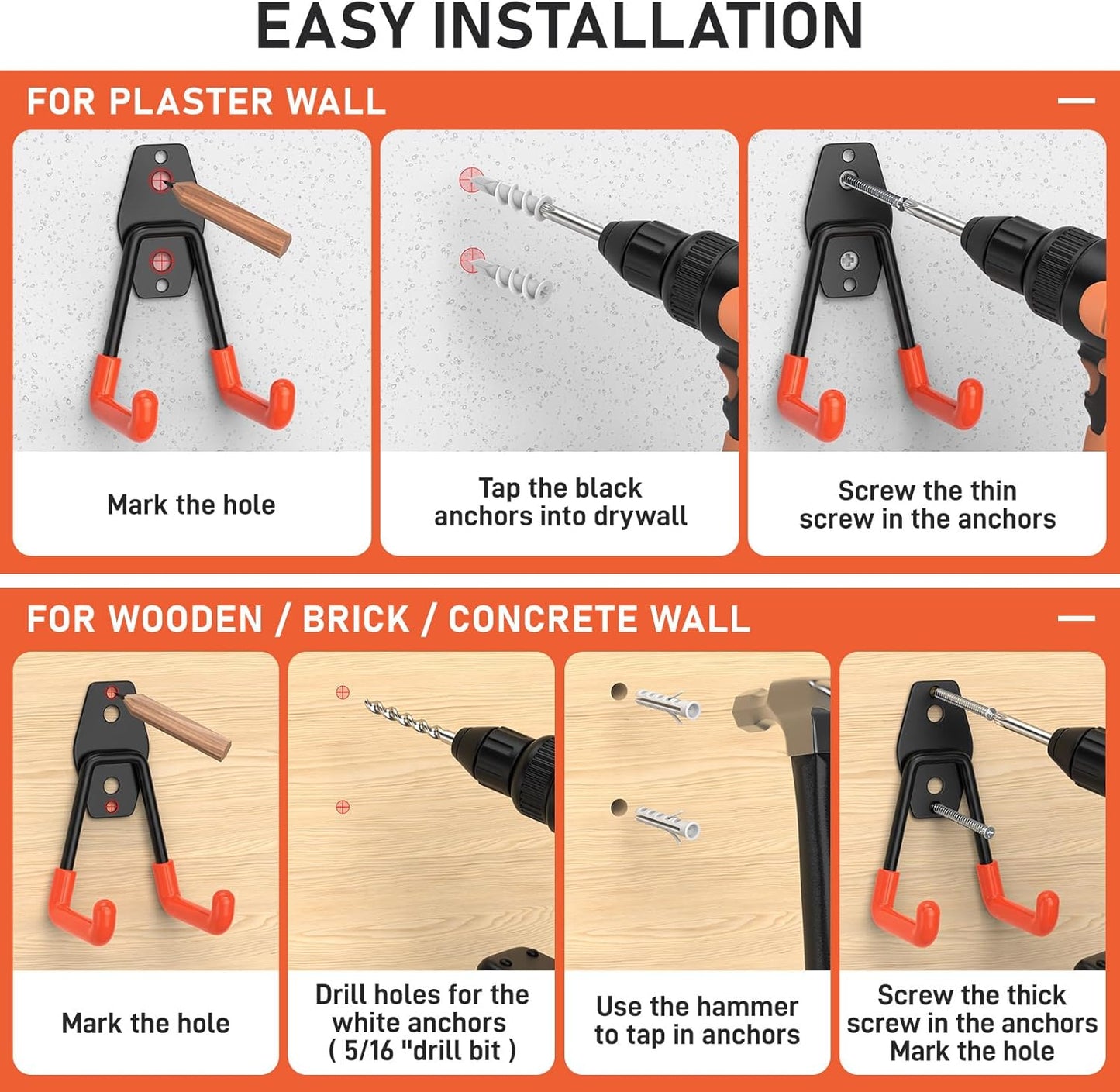 EASY INSTALLATION

FOR PLASTER WALL

Mark the hole

Tap the black anchors into drywall

Screw the thin screw in the anchors

FOR WOODEN / BRICK / CONCRETE WALL

Mark the hole

Drill holes for the white anchors ( 5/16 "drill bit )

Use the hammer to tap in anchors

Screw the thick screw in the anchors Mark the hole