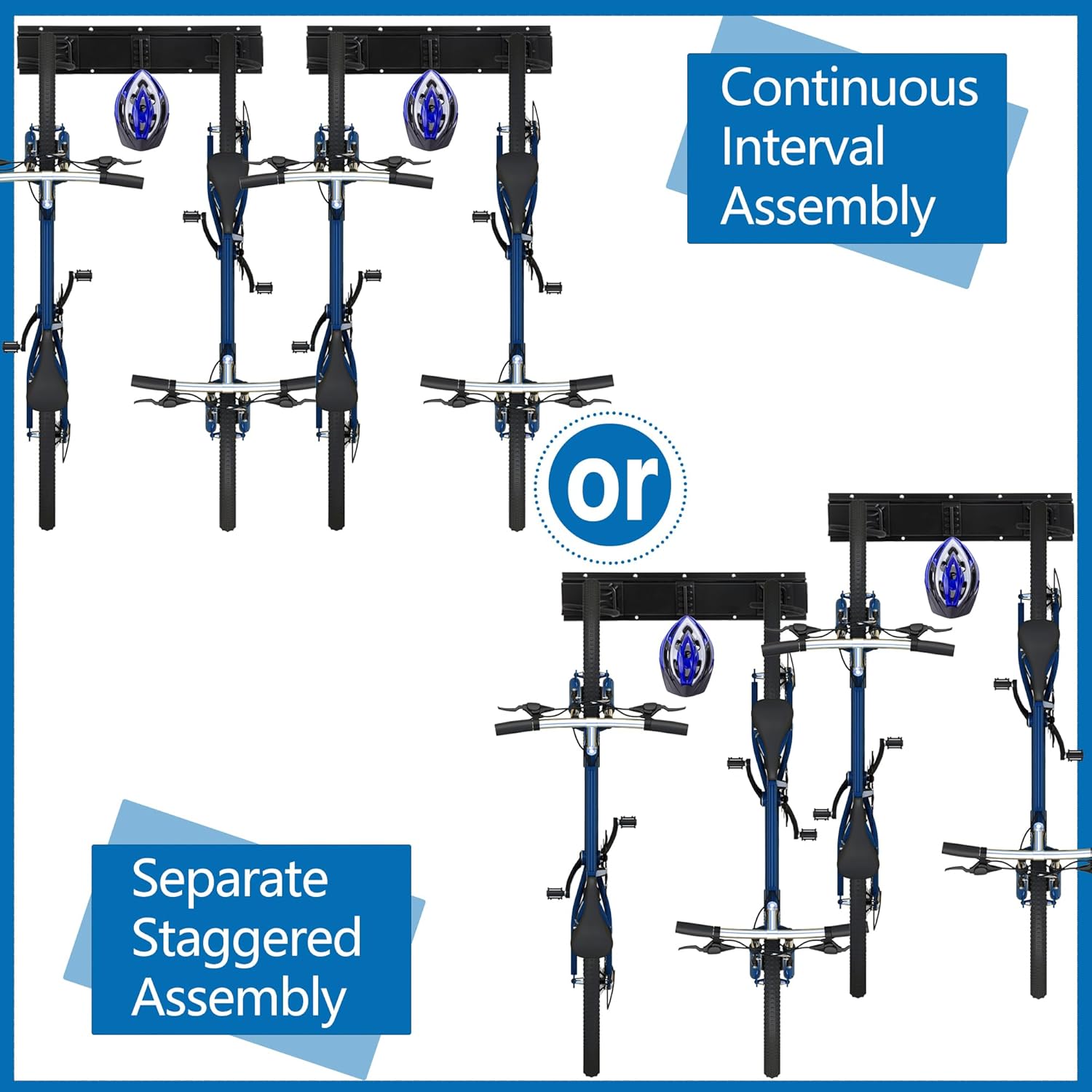 Continuous Interval Assembly

or

Separate Staggered Assembly