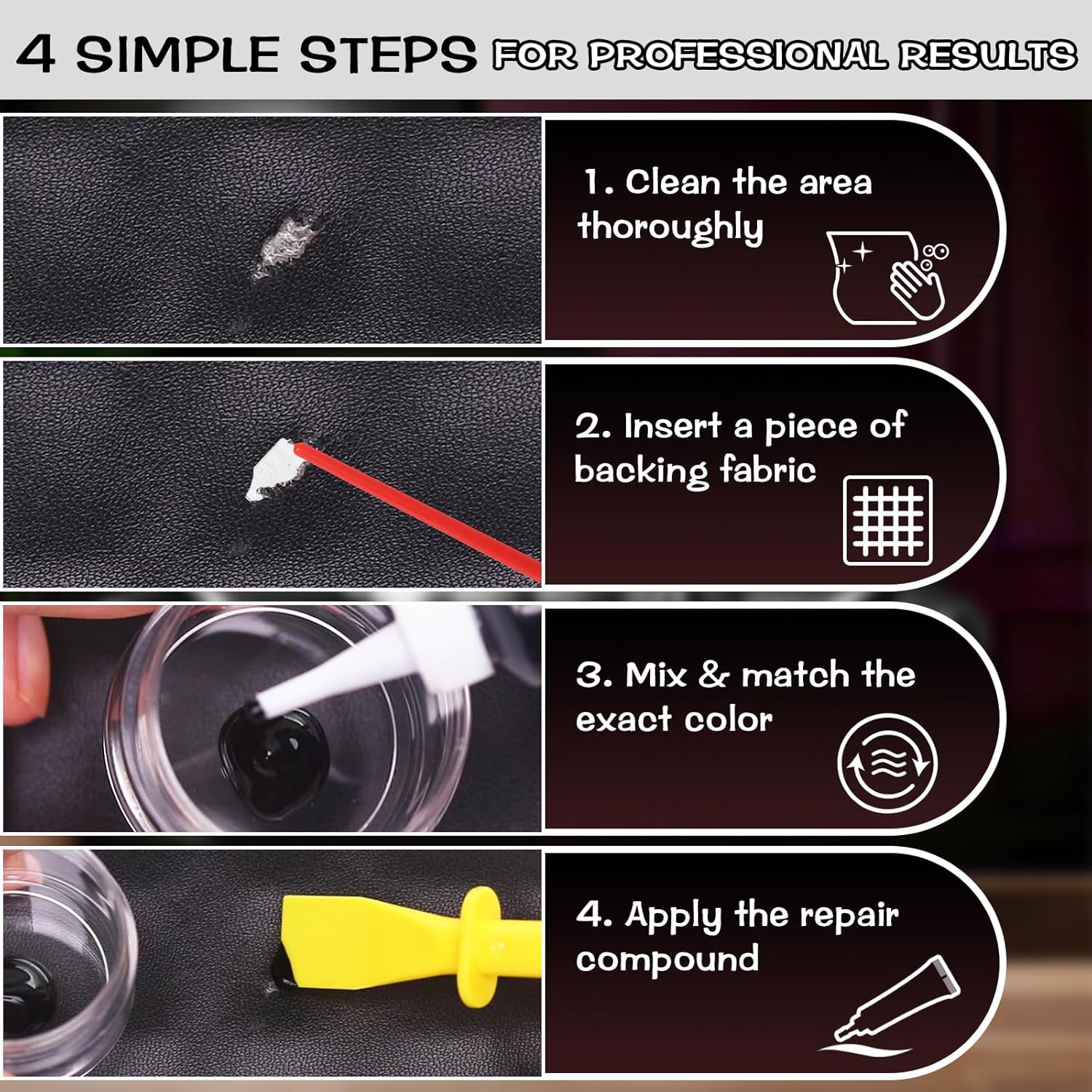 4 SIMPLE STEPS FOR PROFESSIONAL RESULTS

1. Clean the area thoroughly

2. Insert a piece of backing fabric

3. Mix & match the exact color

4. Apply the repair compound