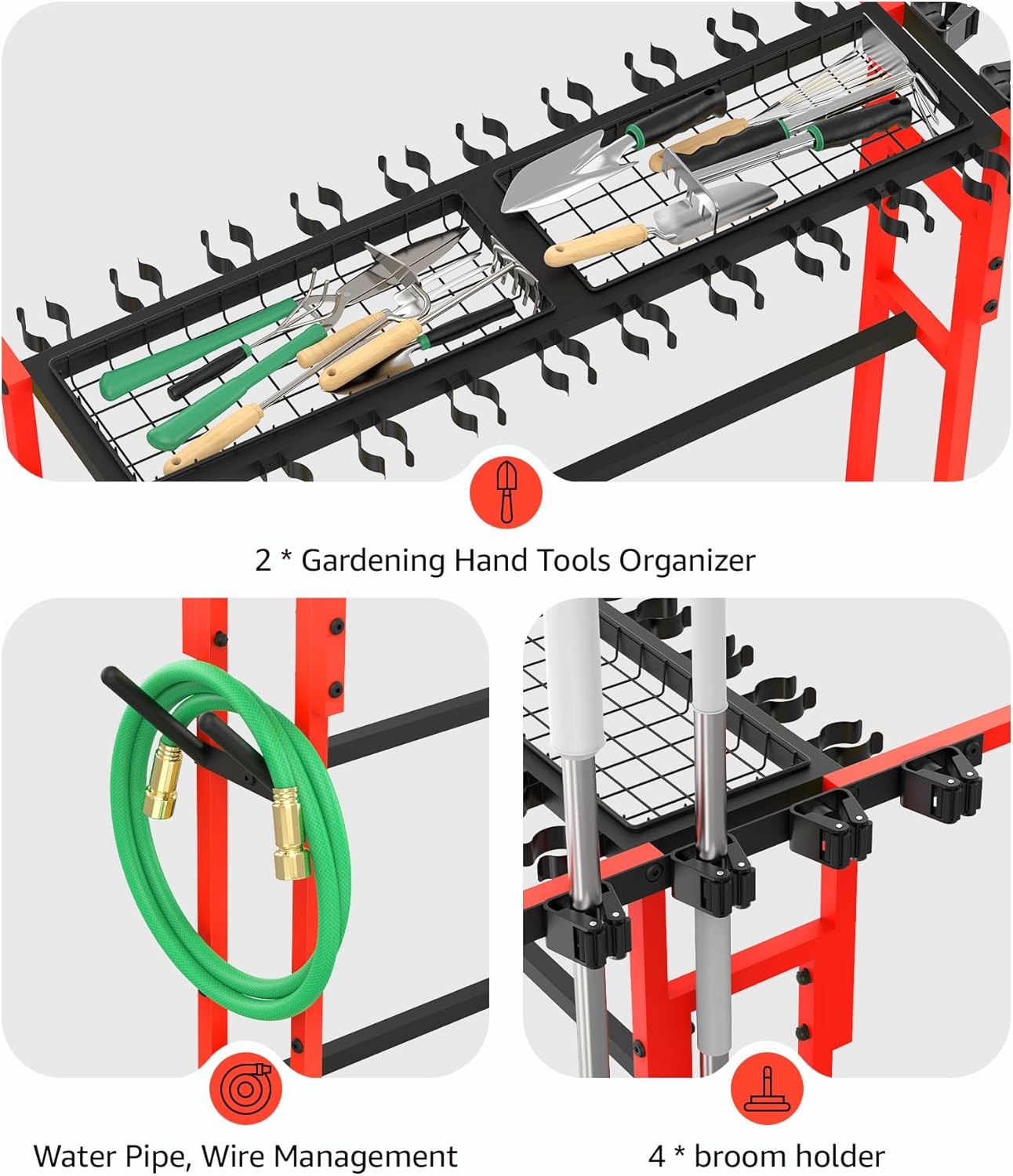 2 * Gardening Hand Tools Organizer

Water Pipe, Wire Management

4 * broom holder