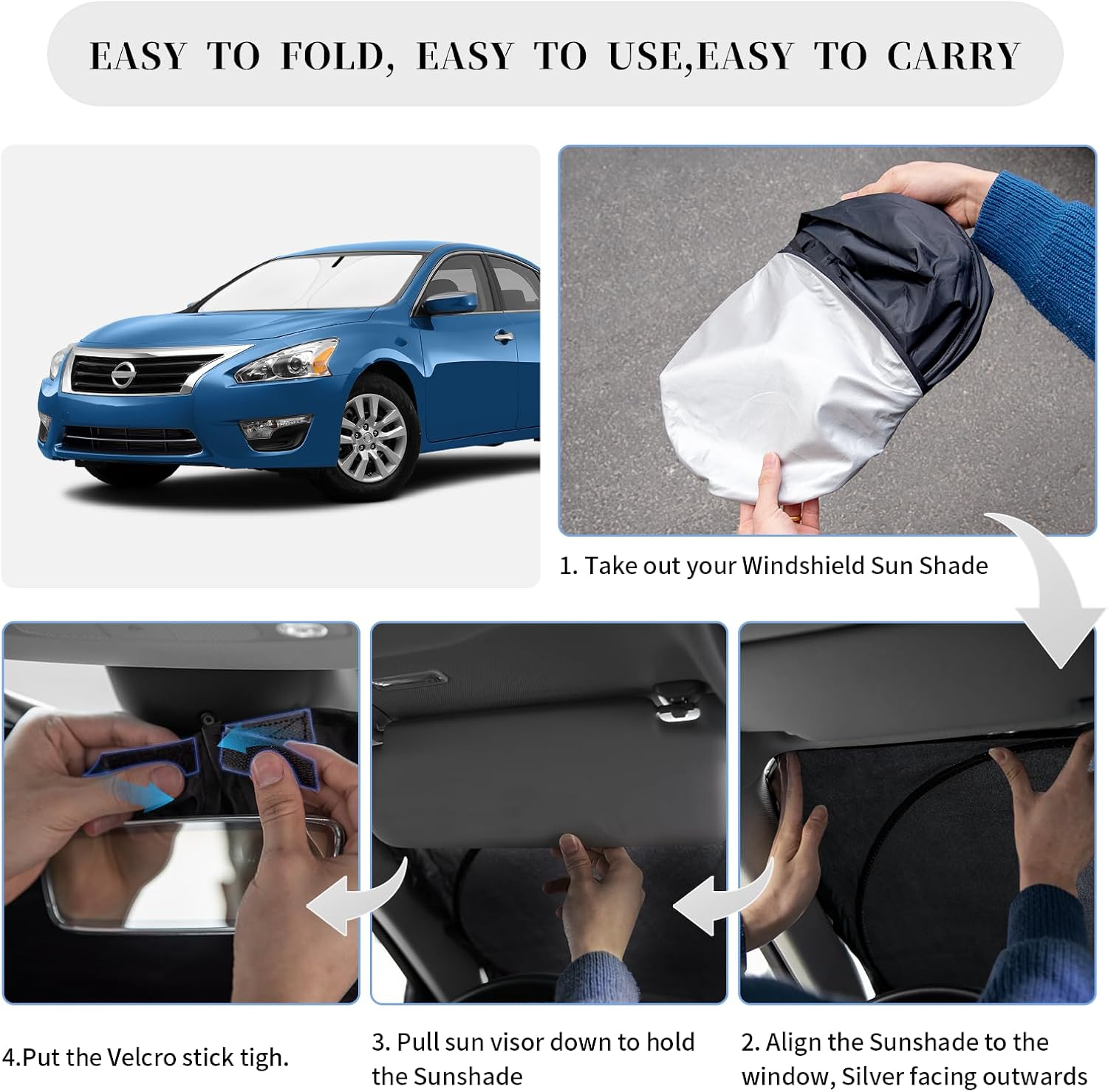 EASY TO FOLD, EASY TO USE,EASY TO CARRY

1. Take out your Windshield Sun Shade

4.Put the Velcro stick tigh.

3. Pull sun visor down to hold the Sunshade

2. Align the Sunshade to the window, Silver facing outwards