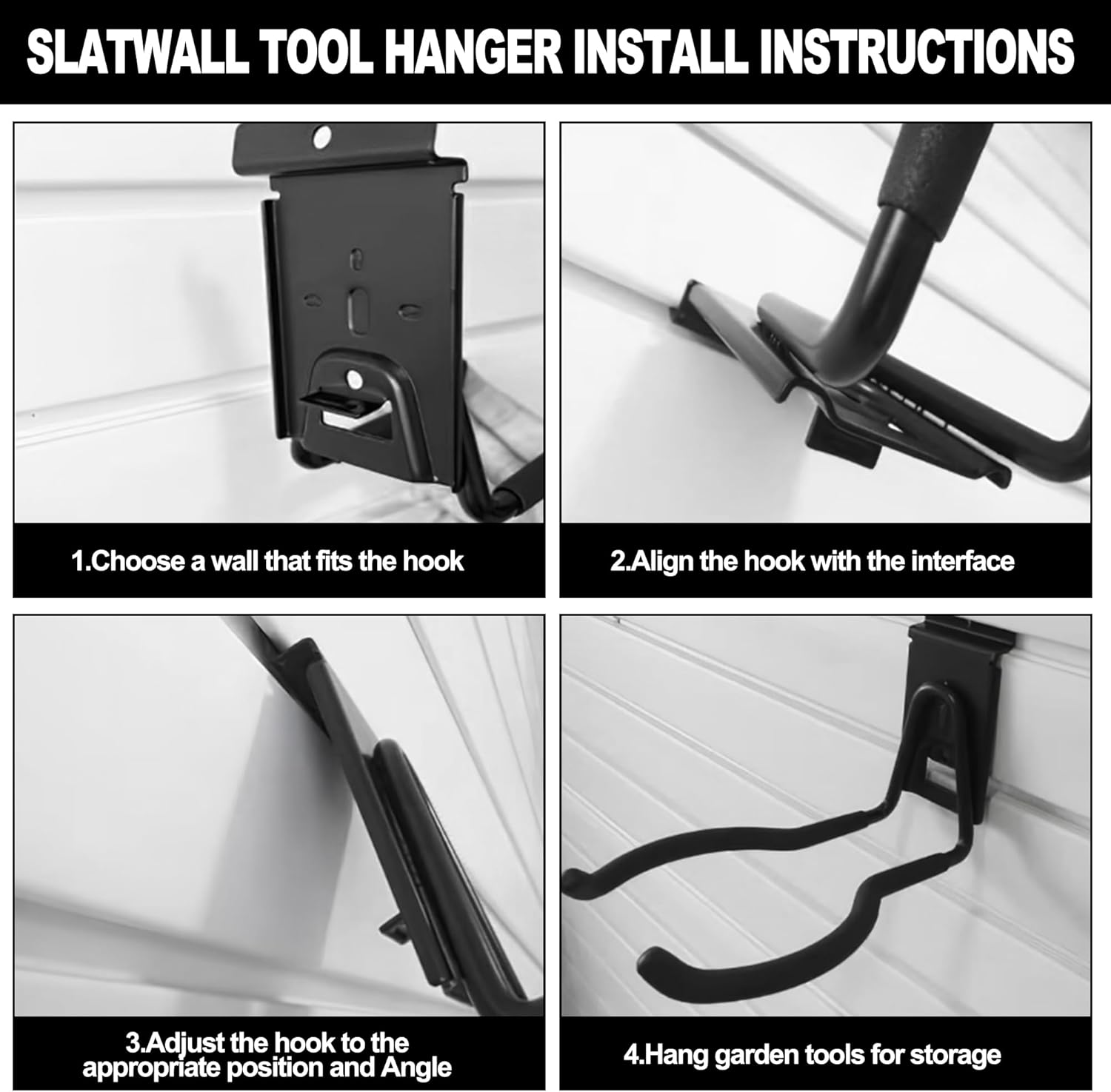 SLATWALL TOOL HANGER INSTALL INSTRUCTIONS

1.Choose a wall that fits the hook

2.Align the hook with the interface

3.Adjust the hook to the appropriate position and Angle

4.Hang garden tools for storage