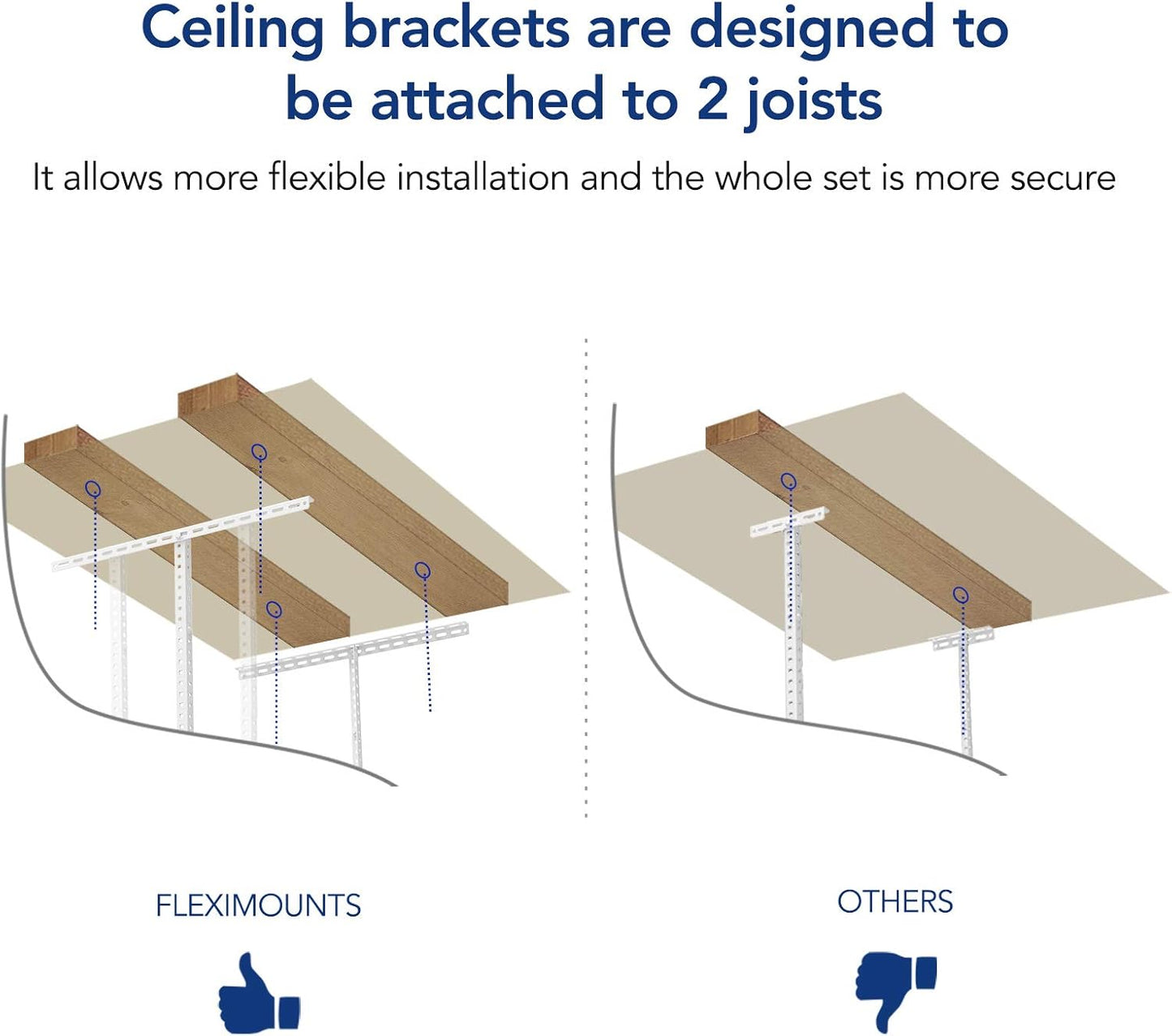 Ceiling brackets are designed to be attached to 2 joists

It allows more flexible installation and the whole set is more secure

FLEXIMOUNTS

OTHERS