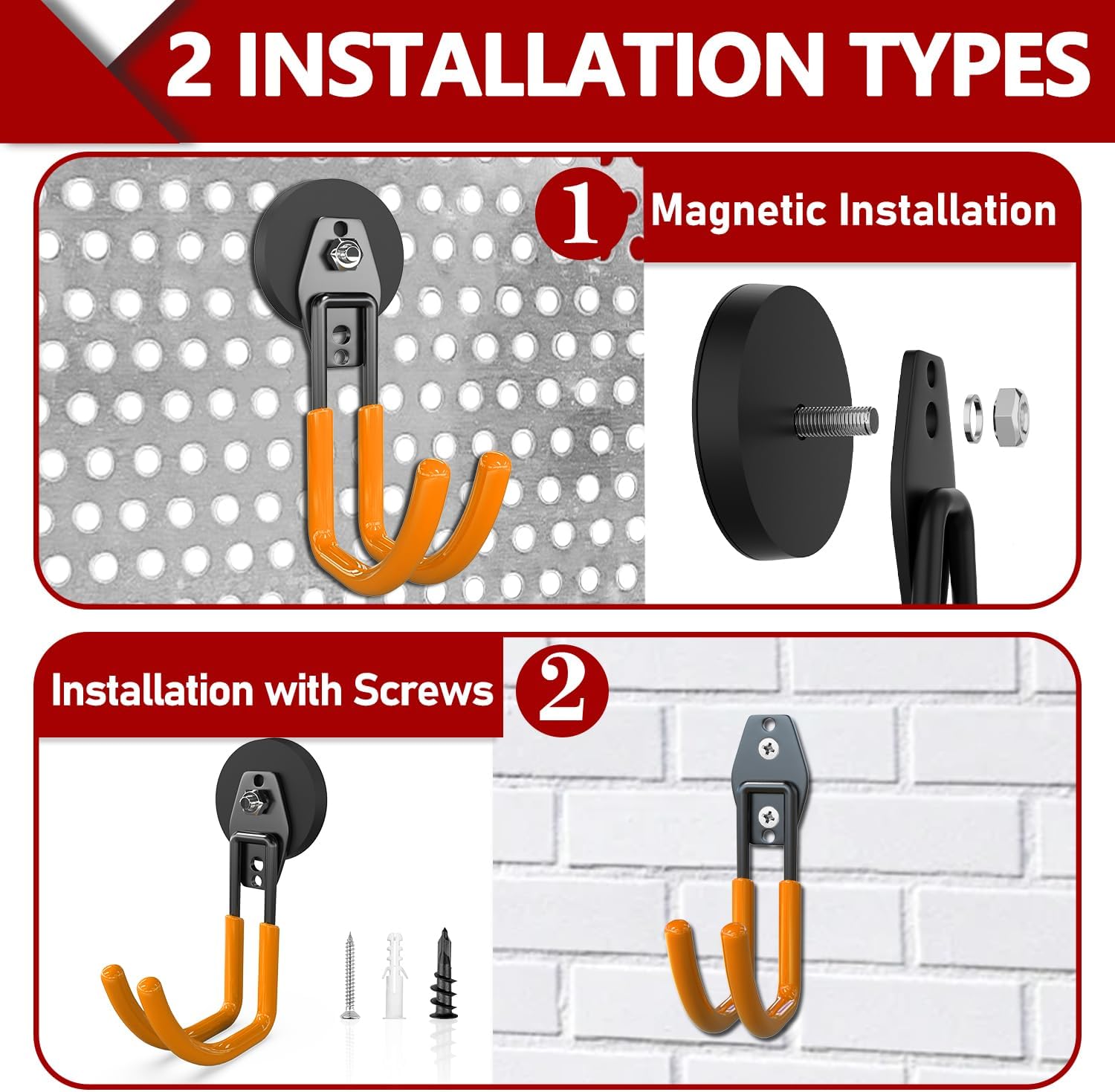 2 INSTALLATION TYPES

1 Magnetic Installation

Installation with Screws 2