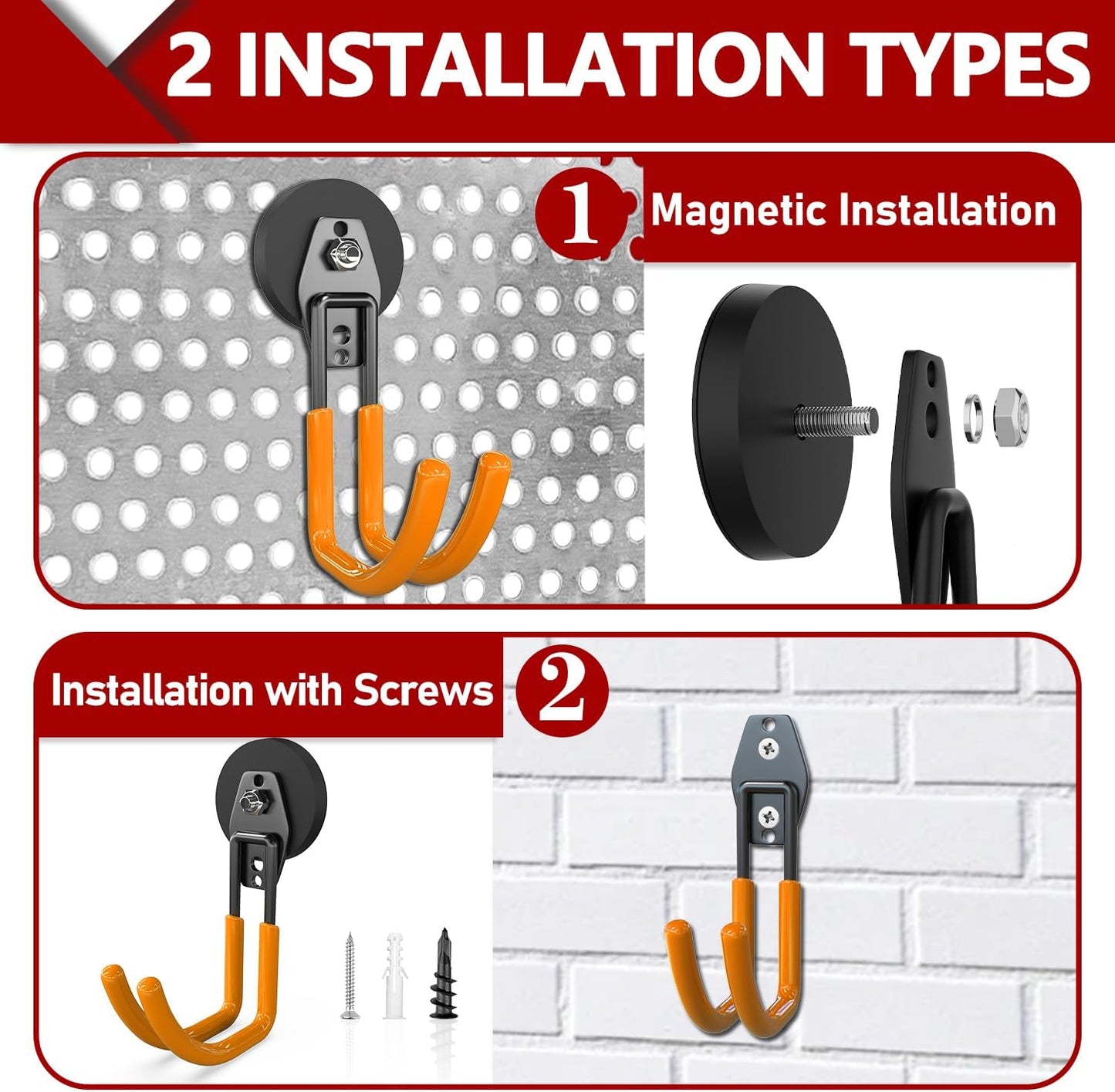 2 INSTALLATION TYPES

1 Magnetic Installation

Installation with Screws 2