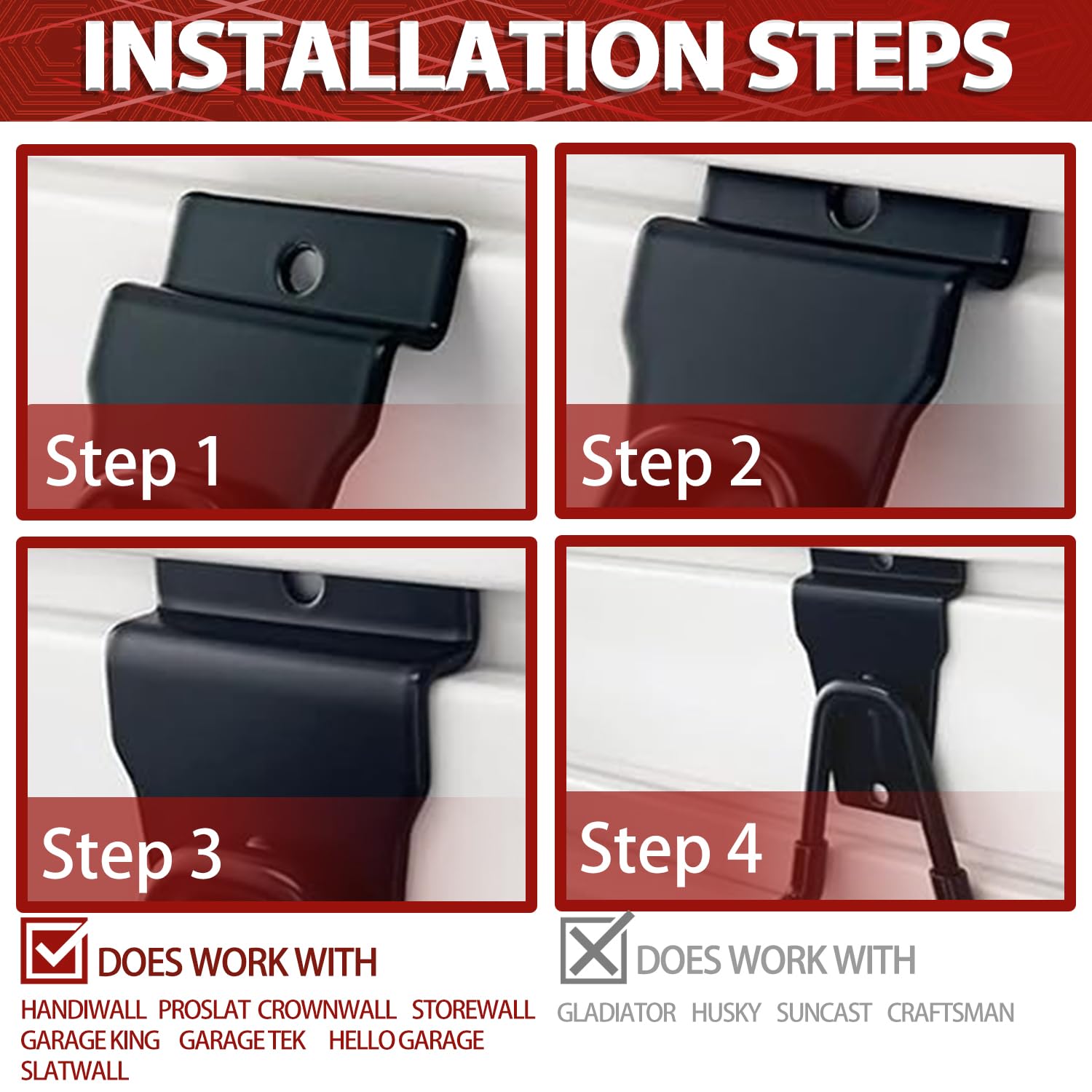 INSTALLATION STEPS

Step 1

Step 2

Step 3

Step 4

DOES WORK WITH

HANDIWALL PROSLAT CROWNWALL STOREWALL GARAGE KING GARAGE TEK HELLO GARAGE SLATWALL

DOES WORK WITH

GLADIATOR HUSKY SUNCAST CRAFTSMAN