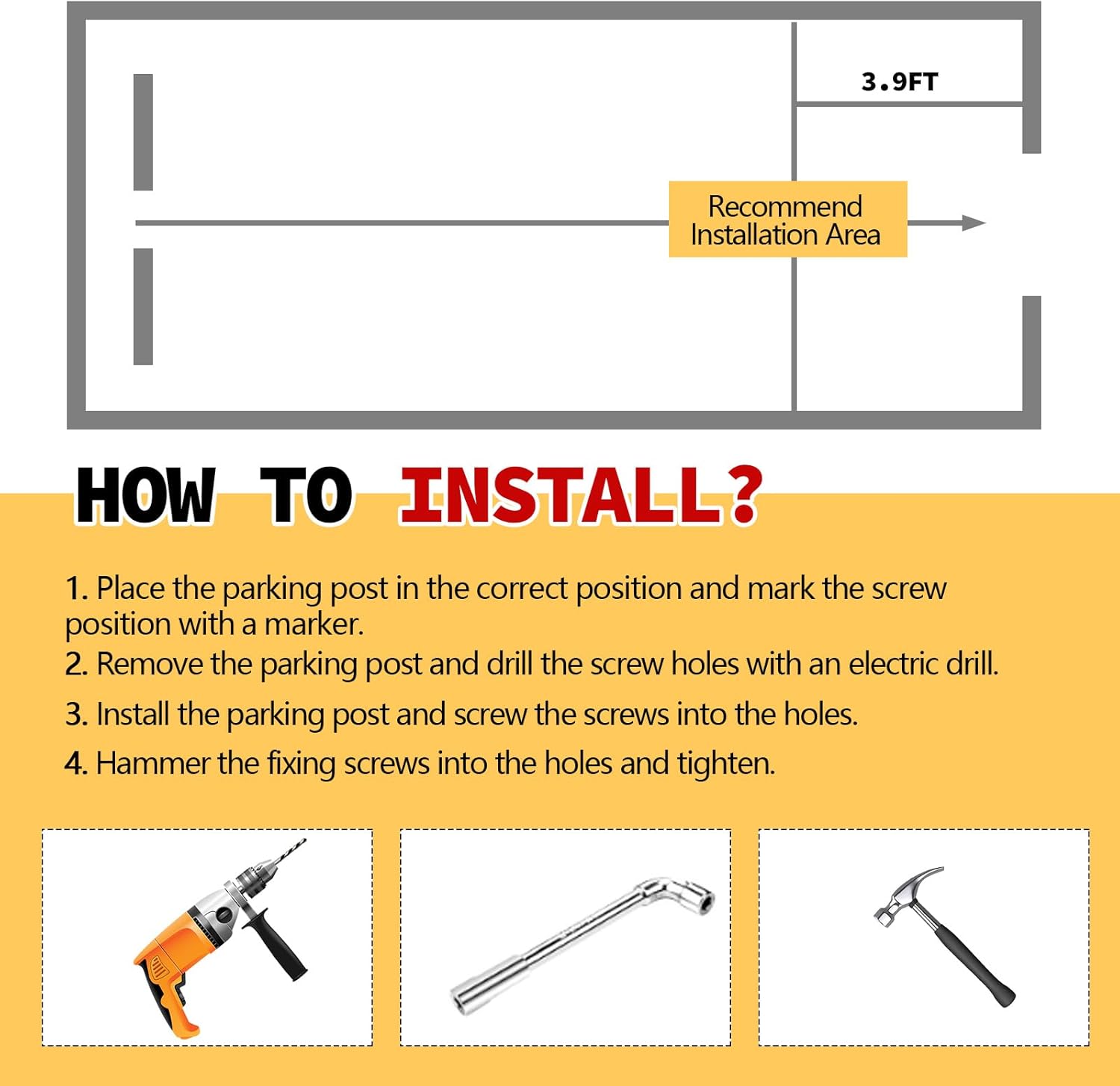 3.9FT

Recommend Installation Area

HOW TO INSTALL?

1. Place the parking post in the correct position and mark the screw position with a marker.
2. Remove the parking post and drill the screw holes with an electric drill.
3. Install the parking post and screw the screws into the holes.
4. Hammer the fixing screws into the holes and tighten.