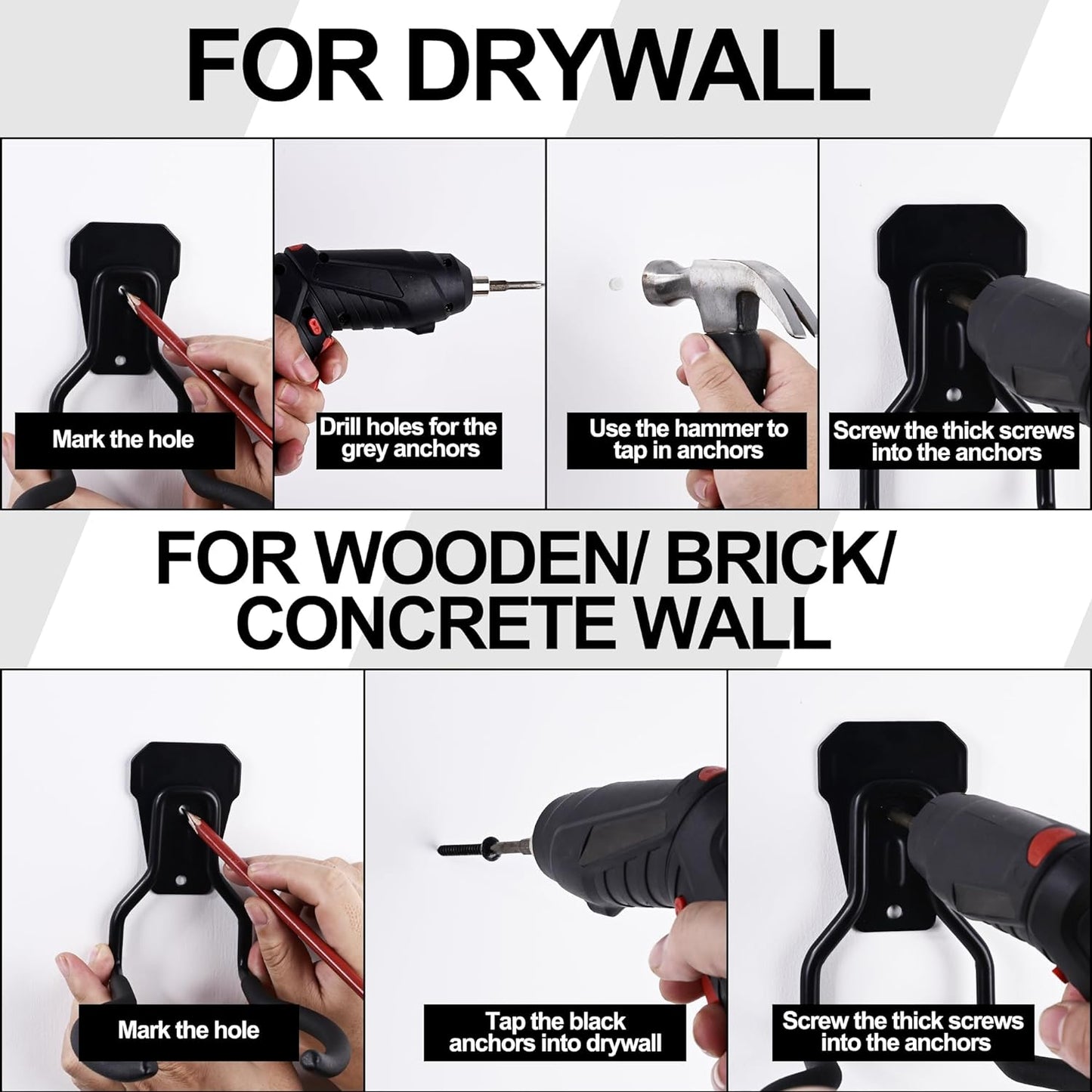 FOR DRYWALL

Mark the hole

Drill holes for the grey anchors

Use the hammer to tap in anchors

Screw the thick screws into the anchors

FOR WOODEN/ BRICK/ CONCRETE WALL

Mark the hole

Tap the black anchors into drywall

Screw the thick screws into the anchors