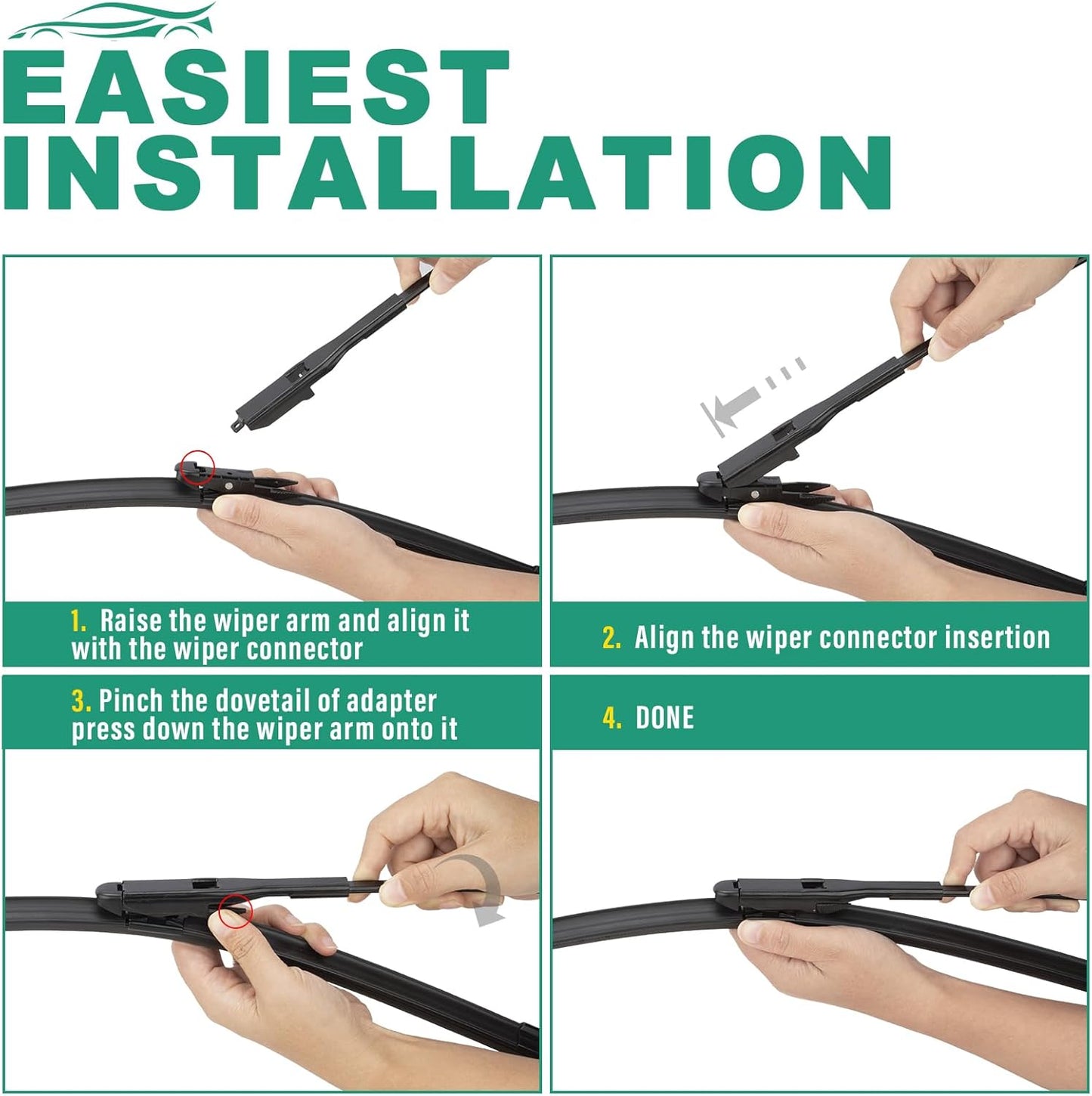 EASIEST INSTALLATION

1. Raise the wiper arm and align it with the wiper connector

2. Align the wiper connector insertion

3. Pinch the dovetail of adapter press down the wiper arm onto it

4. DONE