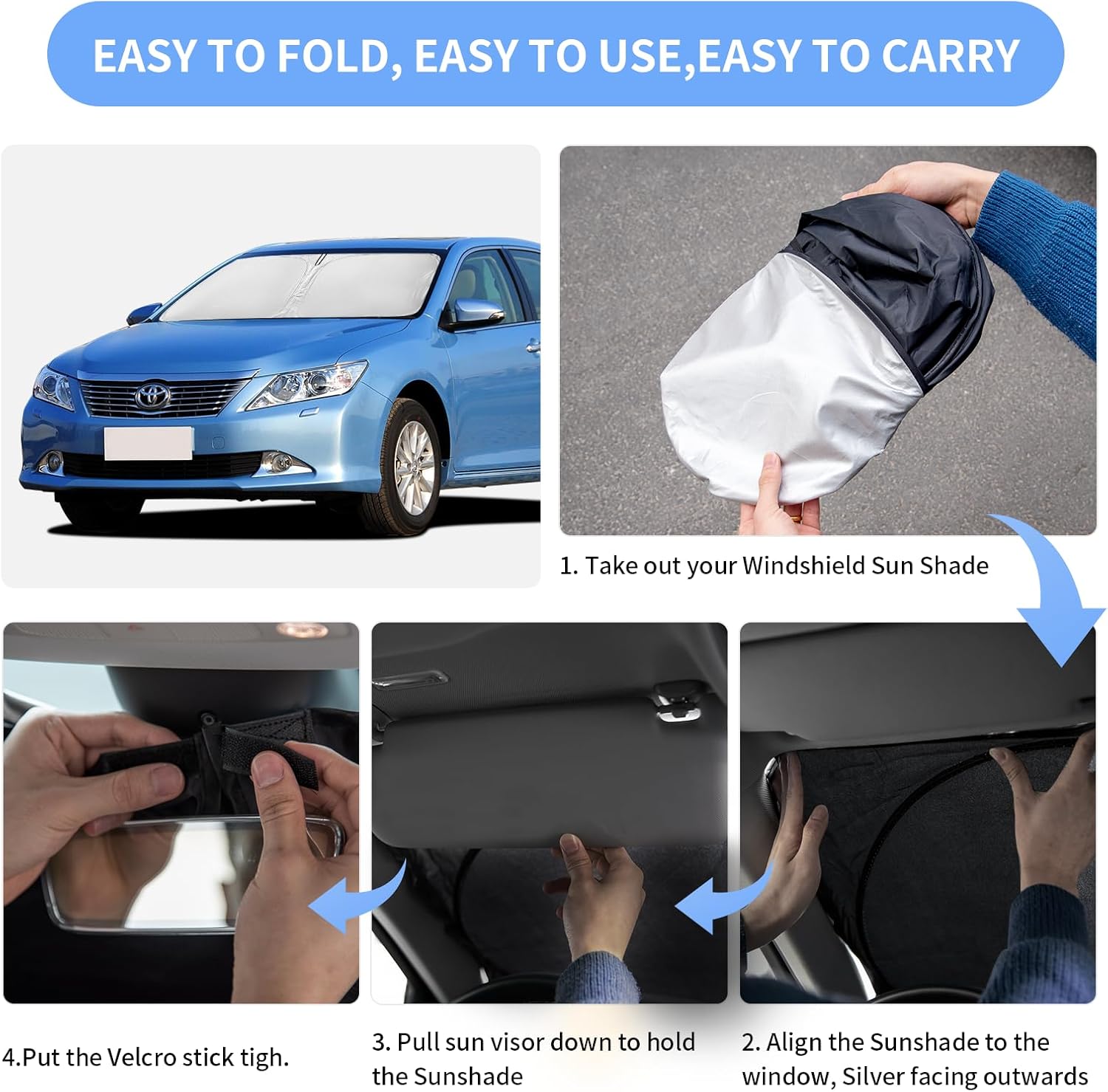 EASY TO FOLD, EASY TO USE,EASY TO CARRY

1. Take out your Windshield Sun Shade

4.Put the Velcro stick tigh.

3. Pull sun visor down to hold the Sunshade

2. Align the Sunshade to the window, Silver facing outwards