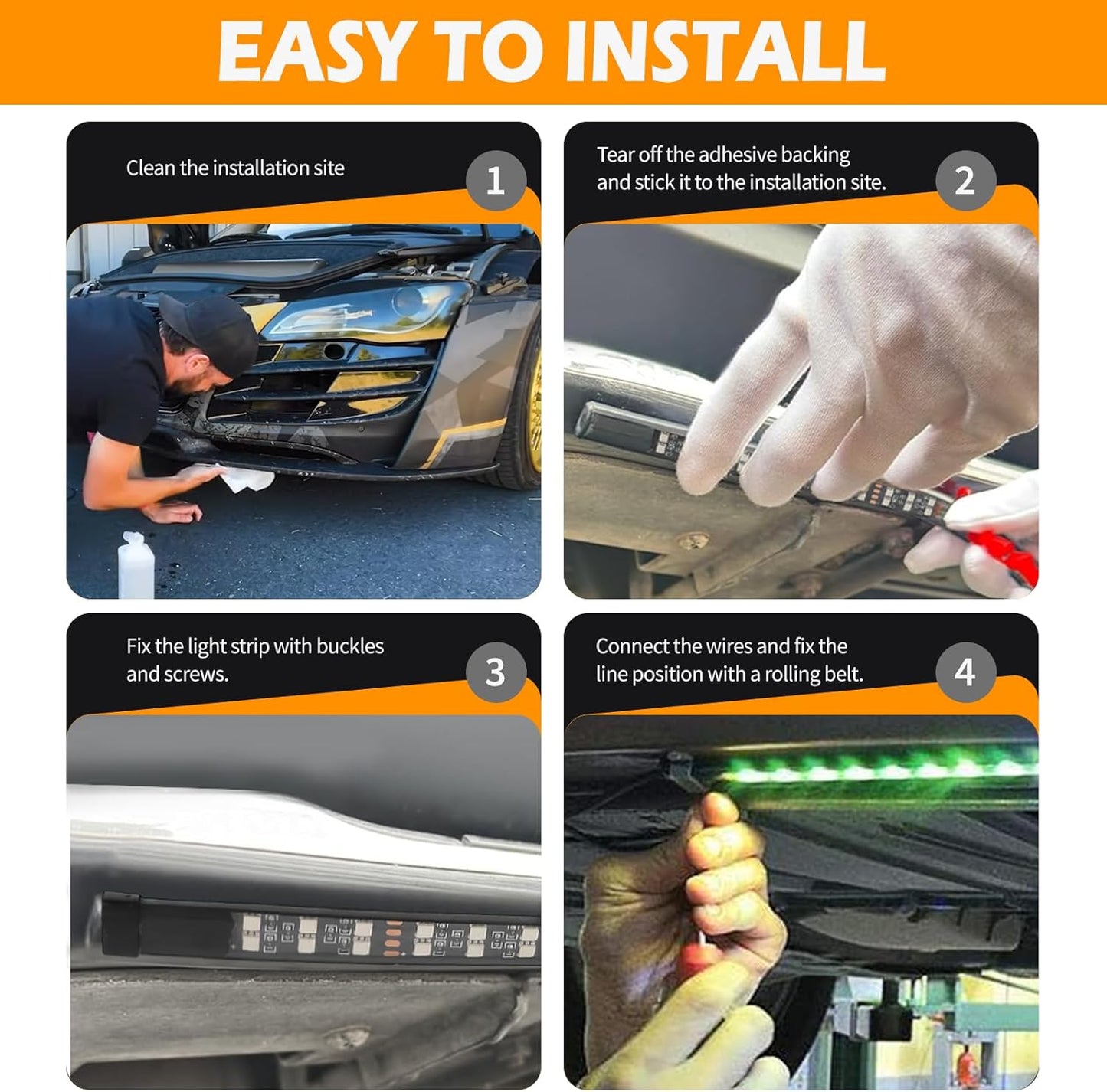 EASY TO INSTALL

Clean the installation site

1

Tear off the adhesive backing and stick it to the installation site.

2

Fix the light strip with buckles and screws.

3

Connect the wires and fix the line position with a rolling belt.

4