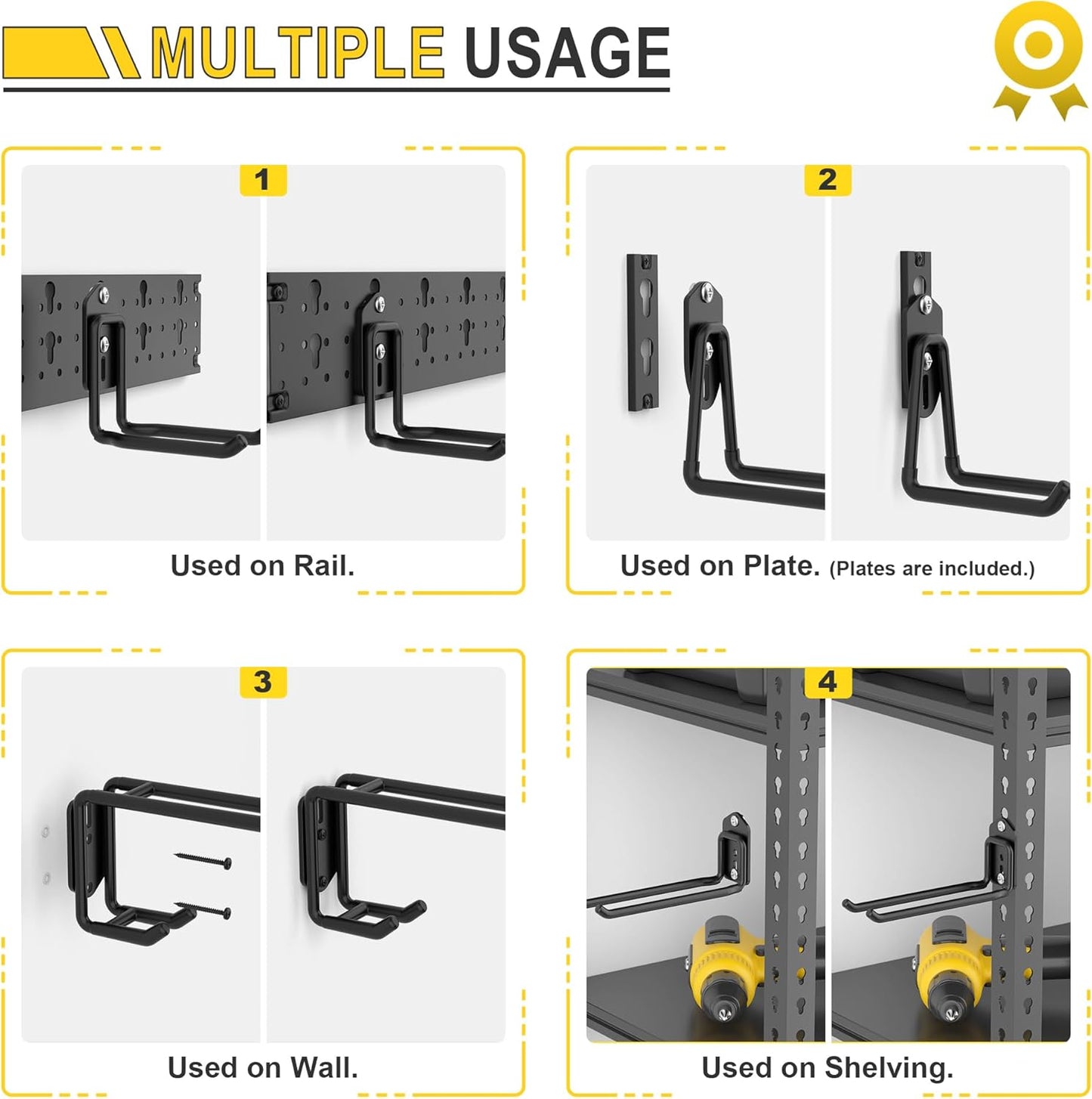 MULTIPLE USAGE

1

Used on Rail.

2

Used on Plate. (Plates are included.)

3

Used on Wall.

4

Used on Shelving.