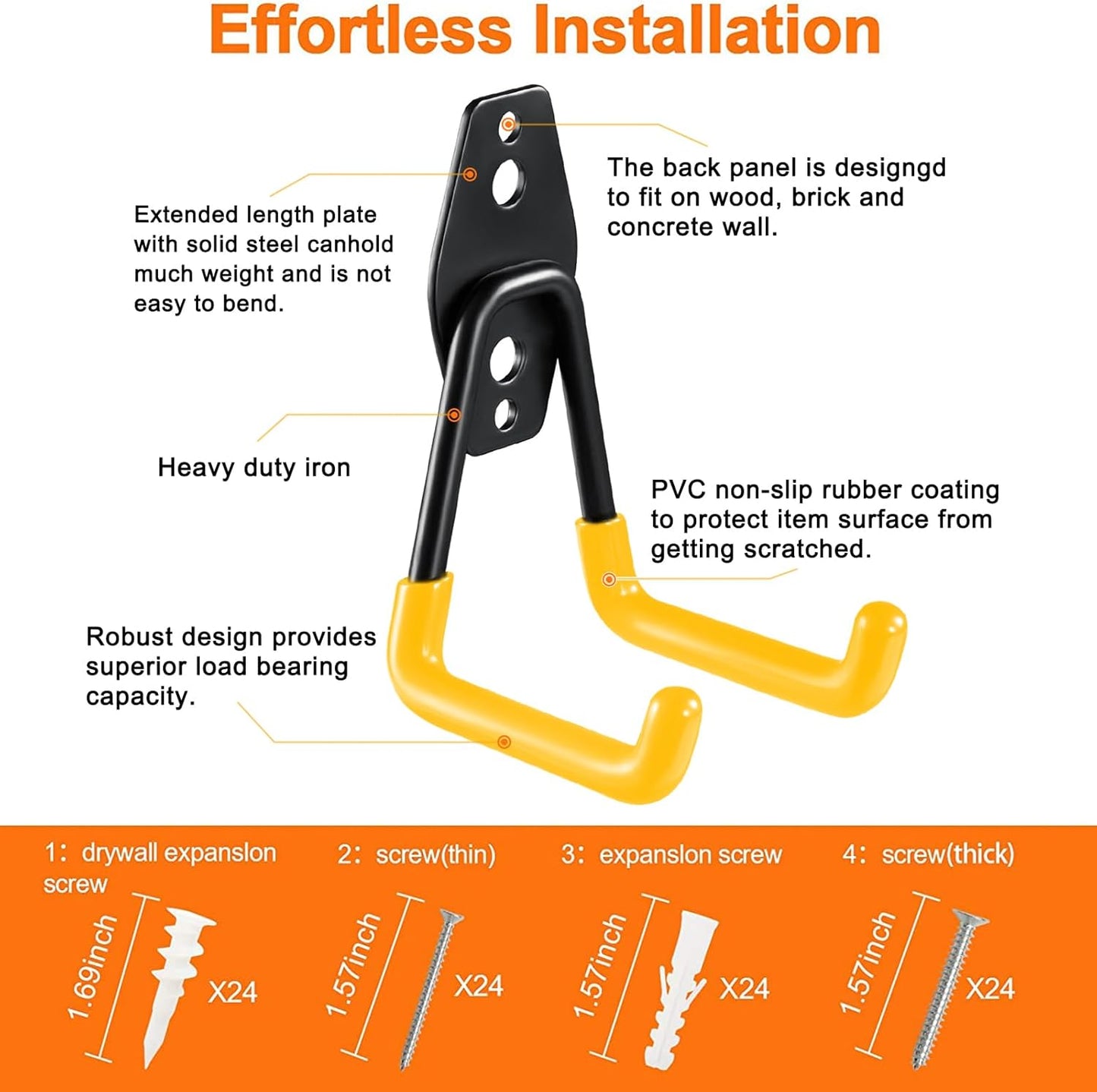 Effortless Installation

Extended length plate with solid steel canhold much weight and is not easy to bend.

The back panel is designgd to fit on wood, brick and concrete wall.

Heavy duty iron

PVC non-slip rubber coating to protect item surface from getting scratched.

Robust design provides superior load bearing capacity.

1: drywall expanslon screw

1.69inch

X24

2: screw(thin)

1.57inch

X24

3: expanslon screw

1.57inch

X24

4: screw(thick)

1.57inch

X24