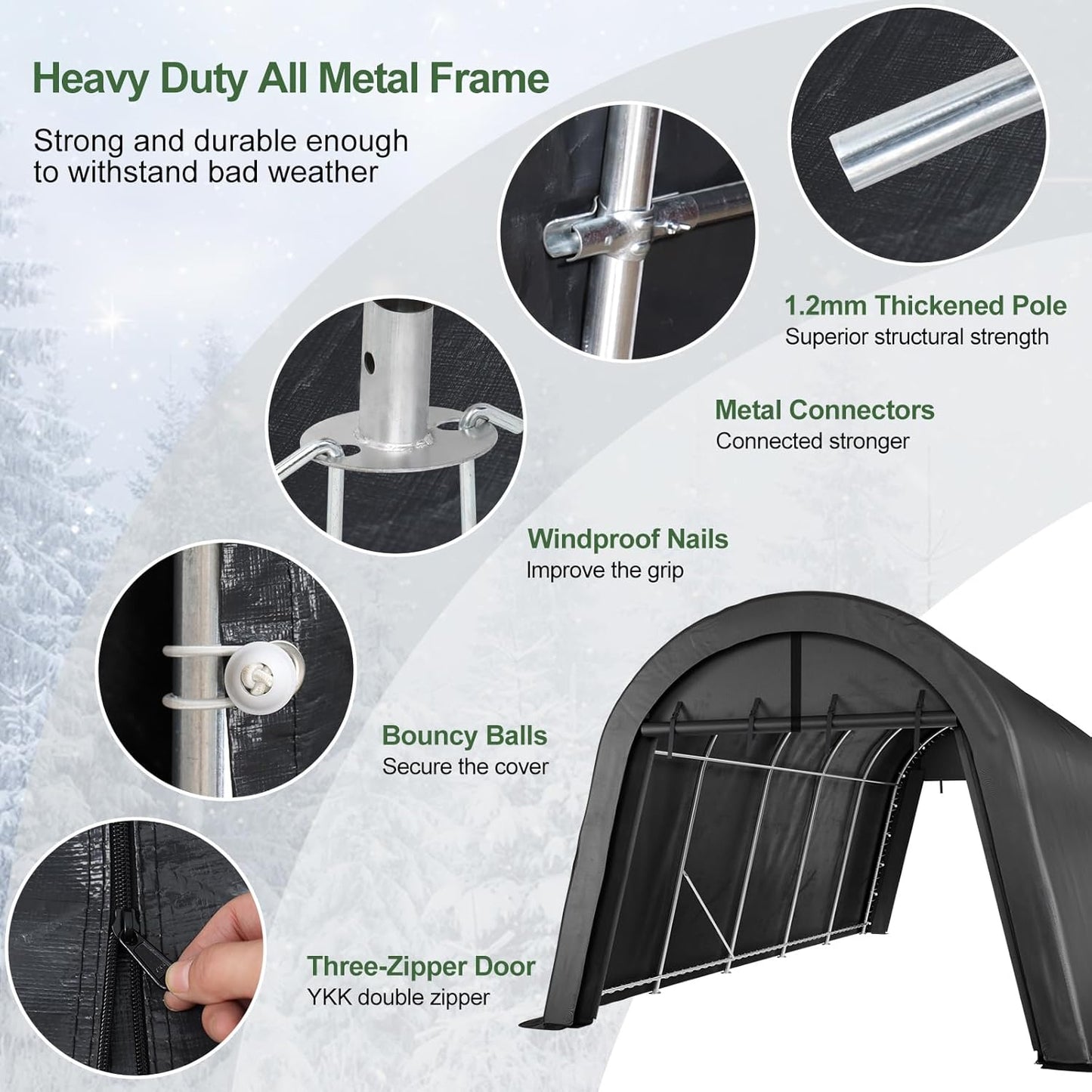 Heavy Duty All Metal Frame

Strong and durable enough to withstand bad weather

1.2mm Thickened Pole
Superior structural strength

Metal Connectors
Connected stronger

Windproof Nails
Improve the grip

Bouncy Balls
Secure the cover

Three-Zipper Door
YKK double zipper