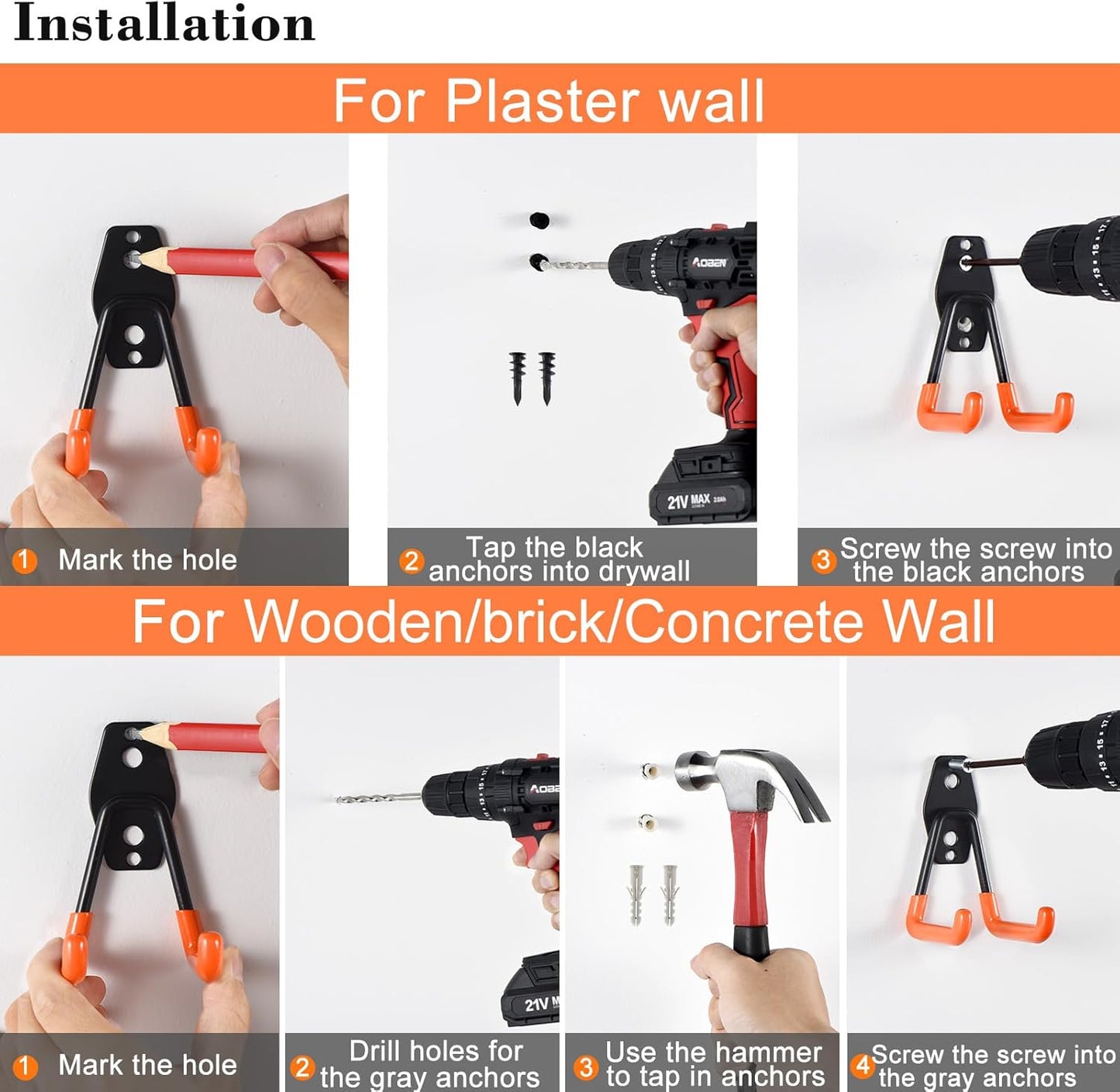 Installation

For Plaster wall

AOBEN

21V MAX

1 Mark the hole

2 Tap the black anchors into drywall

3 Screw the screw into the black anchors

For Wooden/brick/Concrete Wall

AOBE

21V M

1 Mark the hole

2 Drill holes for the gray anchors

3 Use the hammer to tap in anchors

4 Screw the screw into the gray anchors