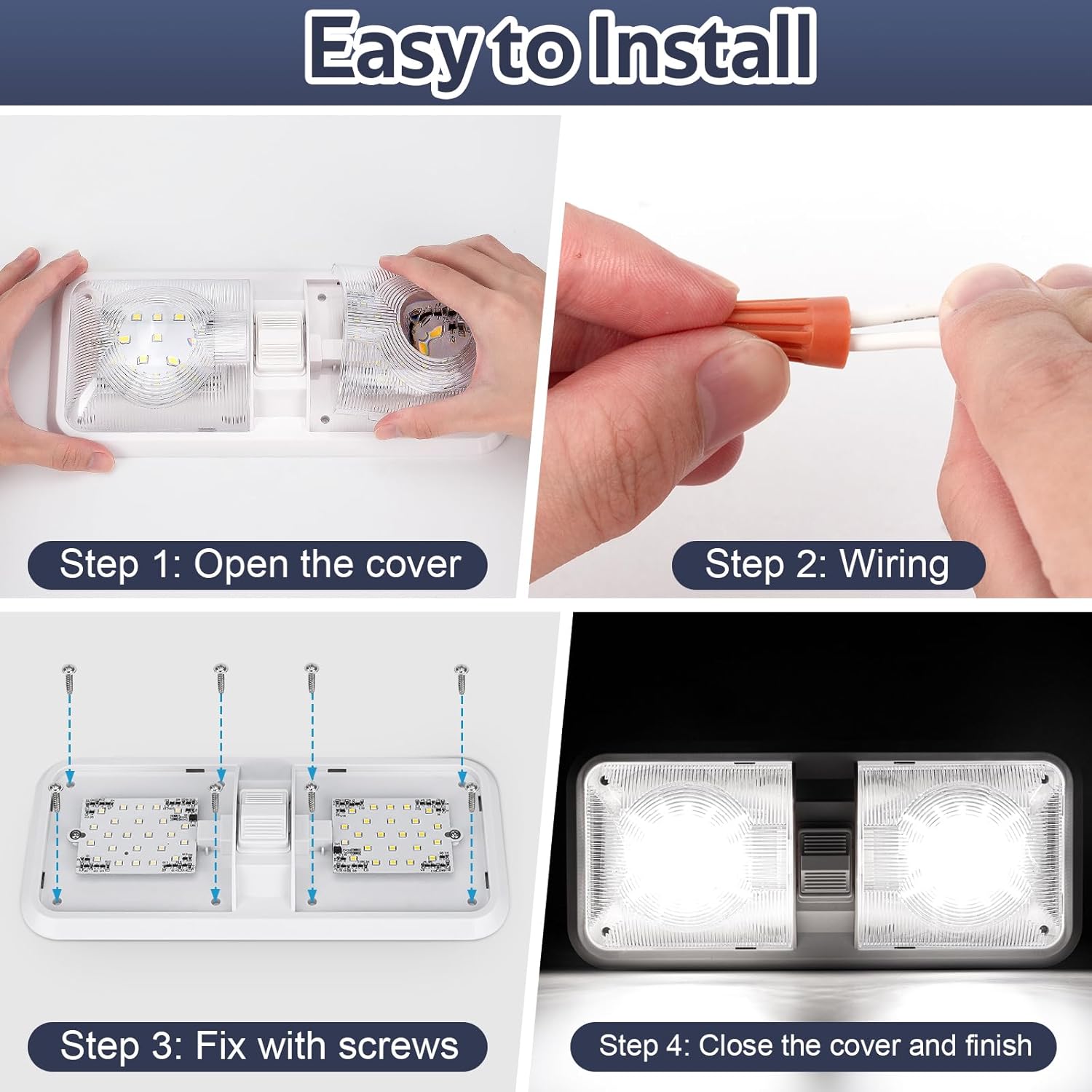 Easy to Install

Step 1: Open the cover

Step 2: Wiring

Step 3: Fix with screws

Step 4: Close the cover and finish