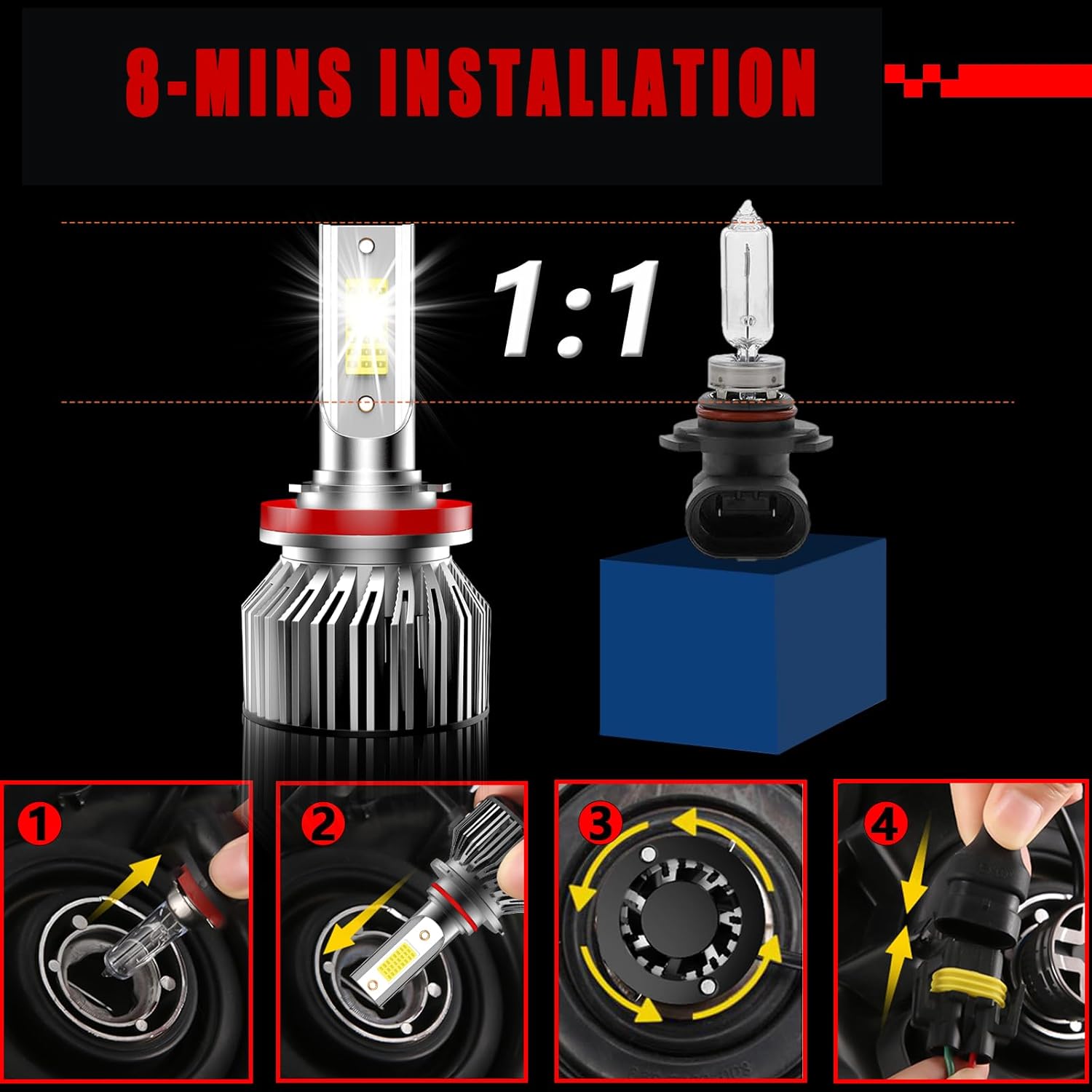 8-MINS INSTALLATION

1:1

①

②

③

④