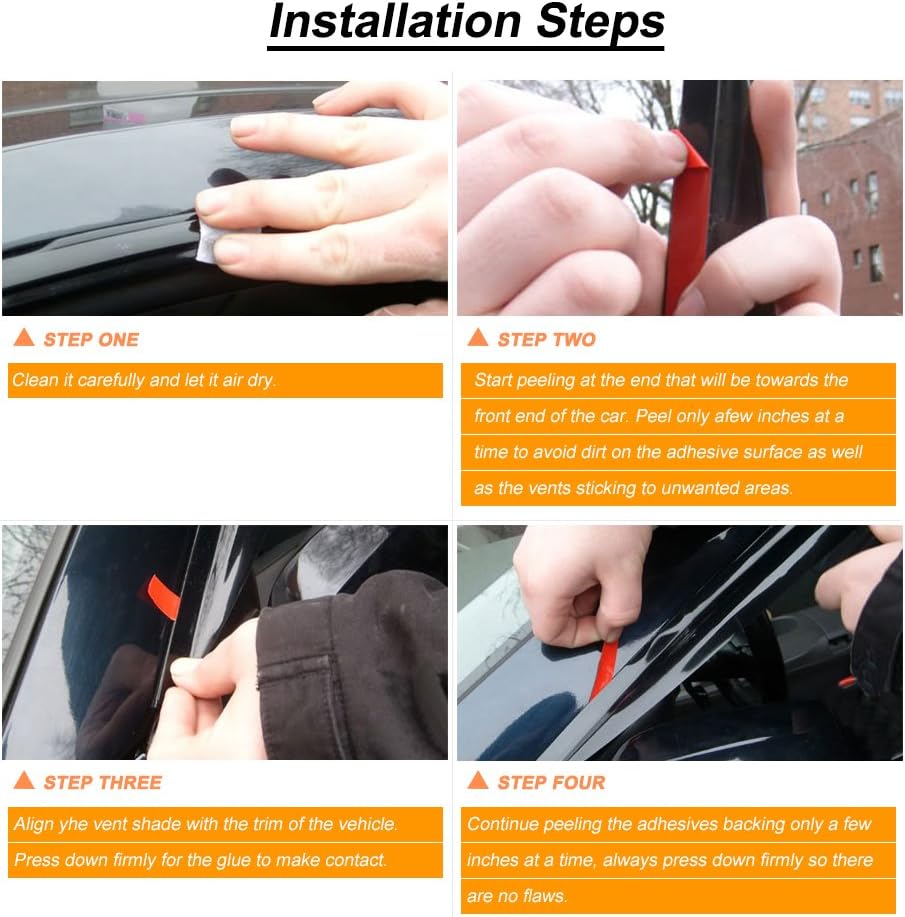 Installation Steps

STEP ONE

Clean it carefully and let it air dry.

STEP TWO

Start peeling at the end that will be towards the front end of the car. Peel only afew inches at a time to avoid dirt on the adhesive surface as well as the vents sticking to unwanted areas.

STEP THREE

Align yhe vent shade with the trim of the vehicle. Press down firmly for the glue to make contact.

STEP FOUR

Continue peeling the adhesives backing only a few inches at a time, always press down firmly so there are no flaws.