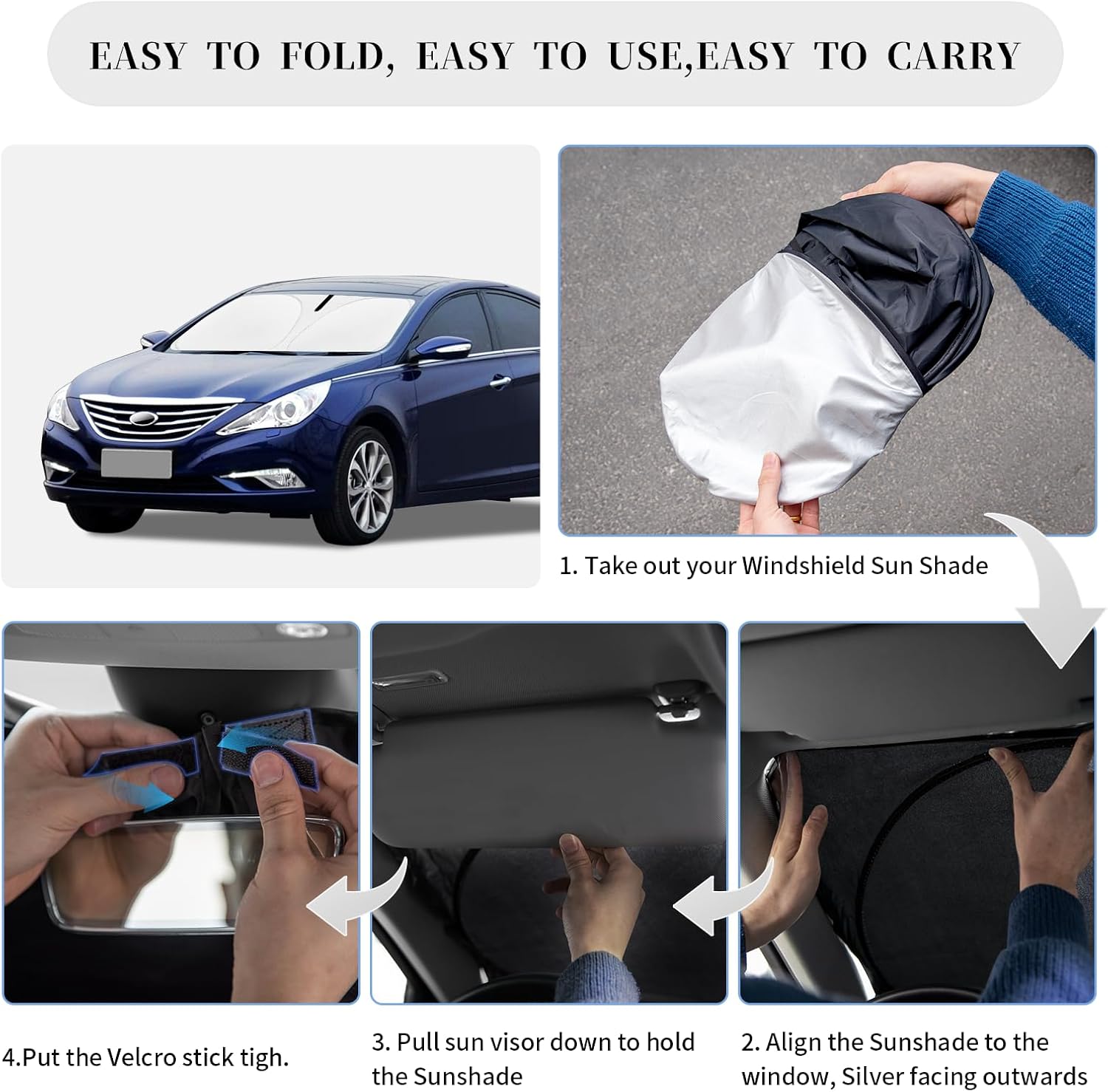 EASY TO FOLD, EASY TO USE,EASY TO CARRY

1. Take out your Windshield Sun Shade

4.Put the Velcro stick tigh.

3. Pull sun visor down to hold the Sunshade

2. Align the Sunshade to the window, Silver facing outwards