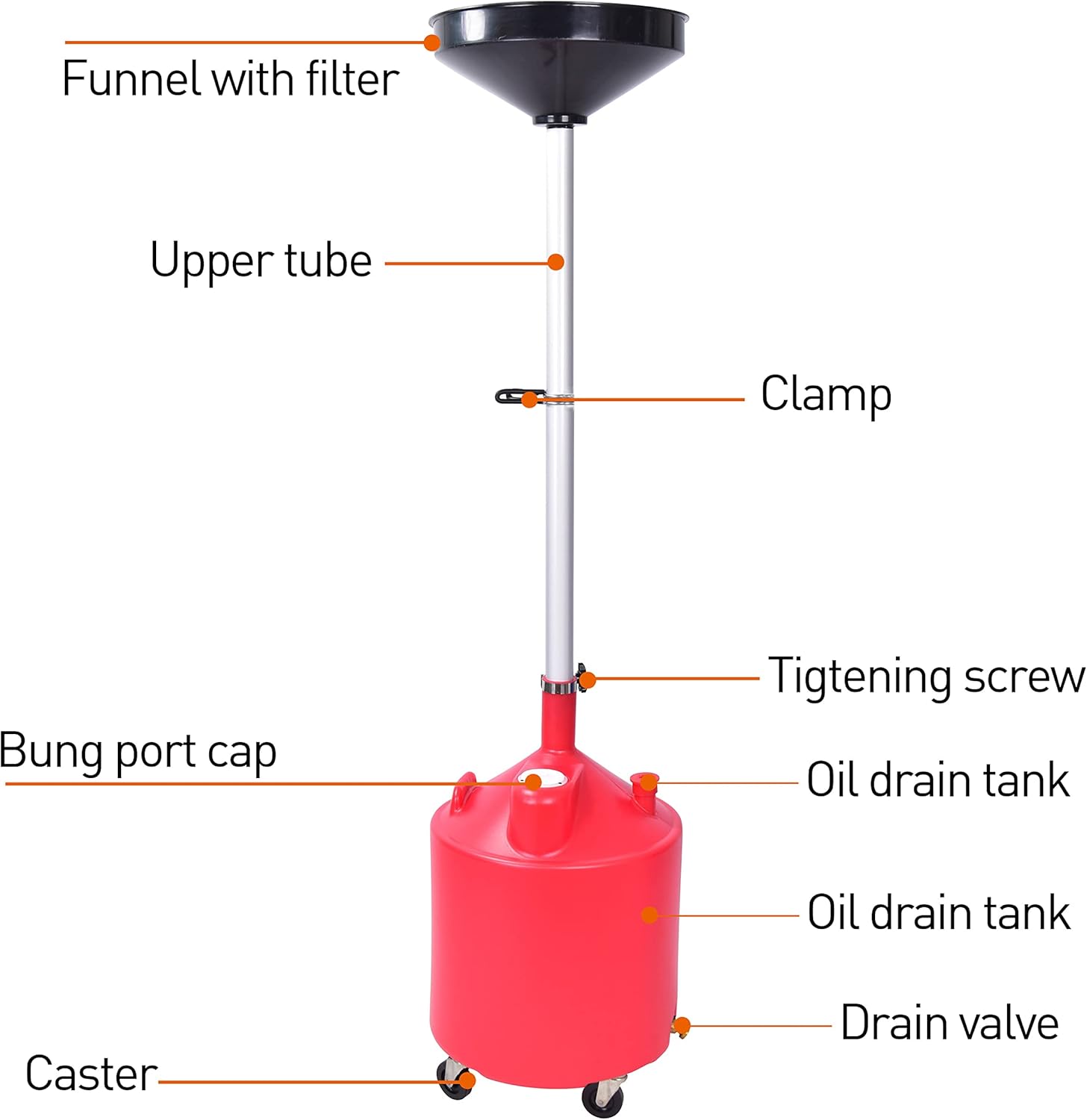 Funnel with filter

Upper tube

Clamp

Tigtening screw

Bung port cap

Oil drain tank

Oil drain tank

Drain valve

Caster