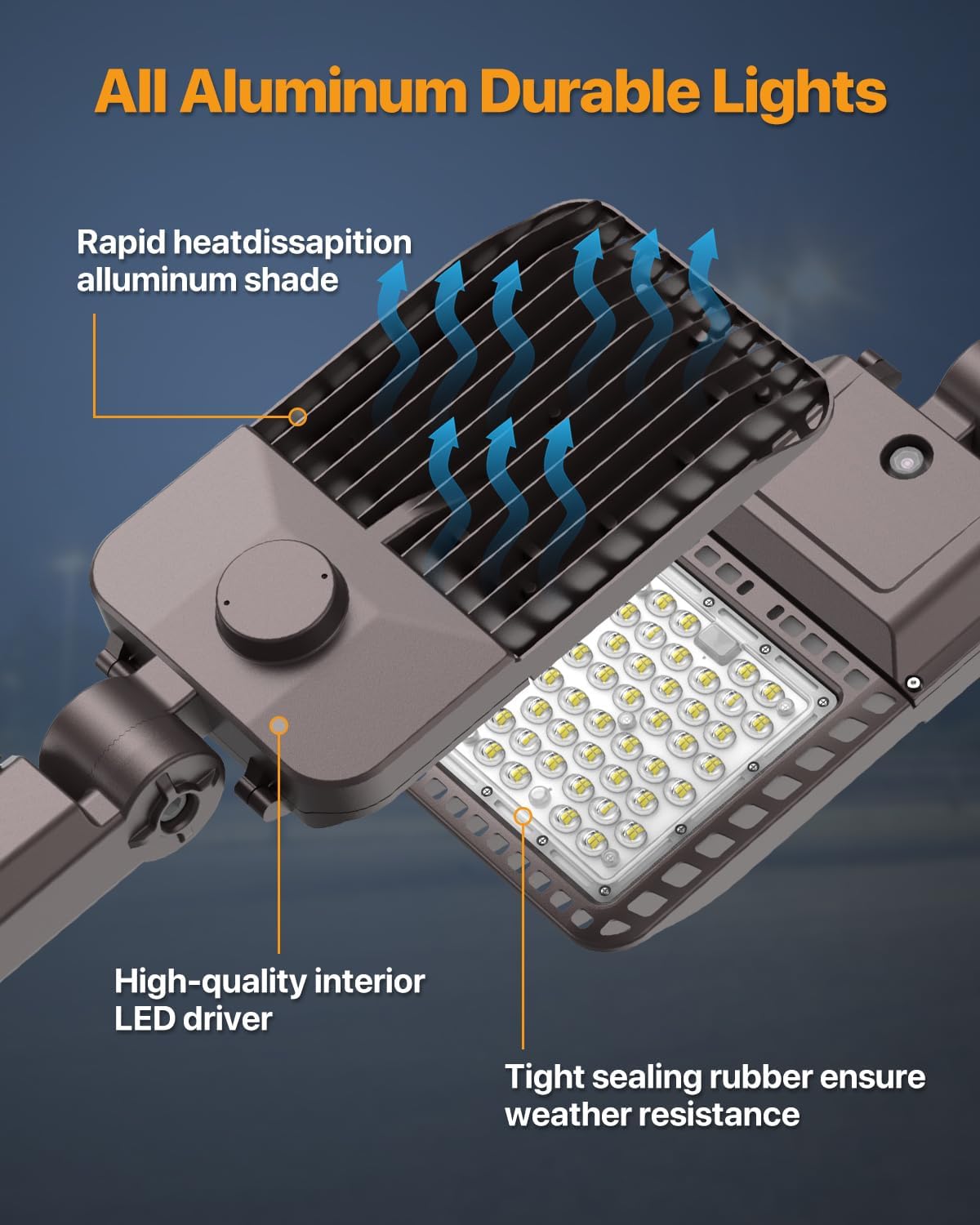 All Aluminum Durable Lights

Rapid heatdissapition alluminum shade

High-quality interior LED driver

Tight sealing rubber ensure weather resistance