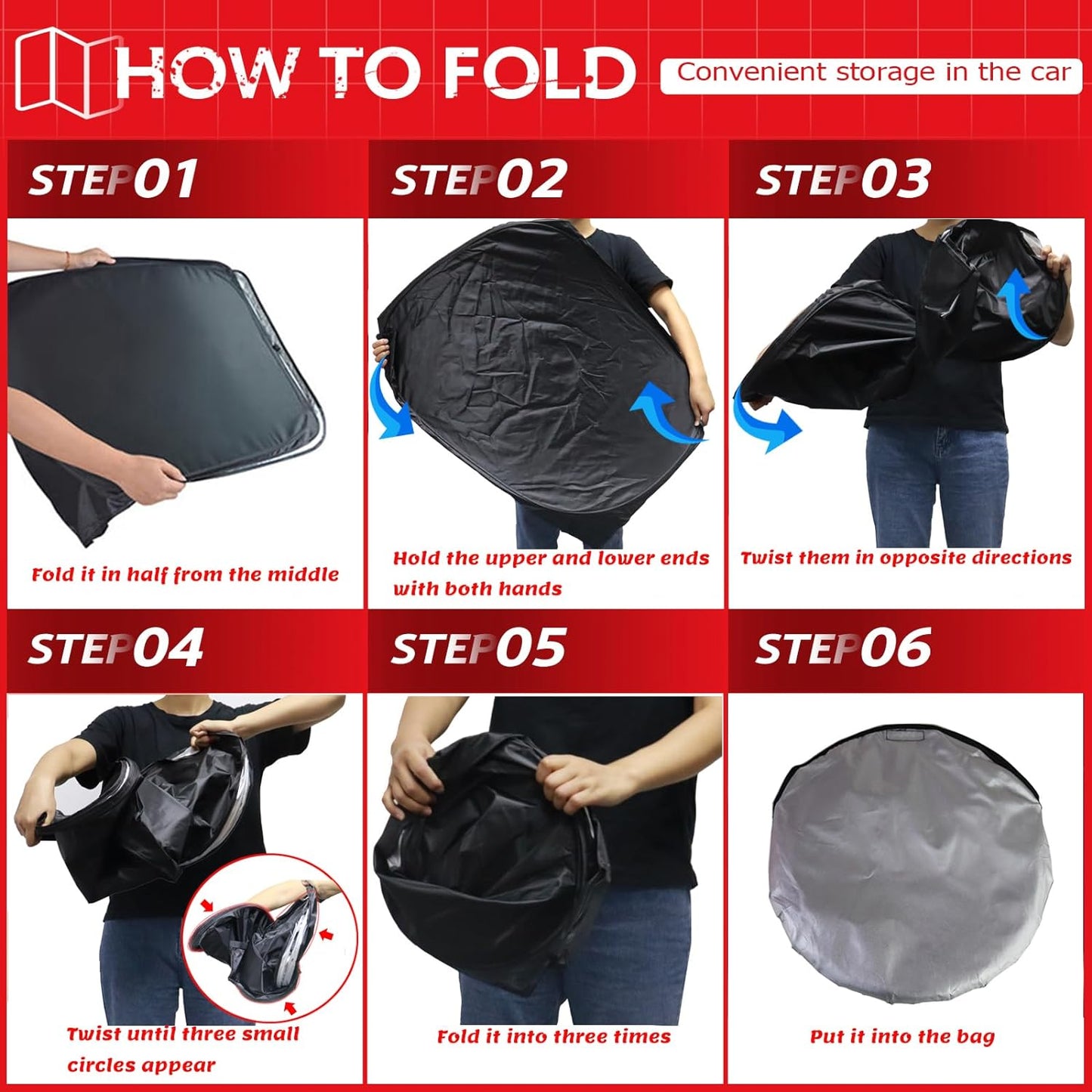 HOW TO FOLD

Convenient storage in the car

STEP01

Fold it in half from the middle

STEP02

Hold the upper and lower ends with both hands

STEP03

Twist them in opposite directions

STEP04

Twist until three small circles appear

STEP05

Fold it into three times

STEP06

Put it into the bag