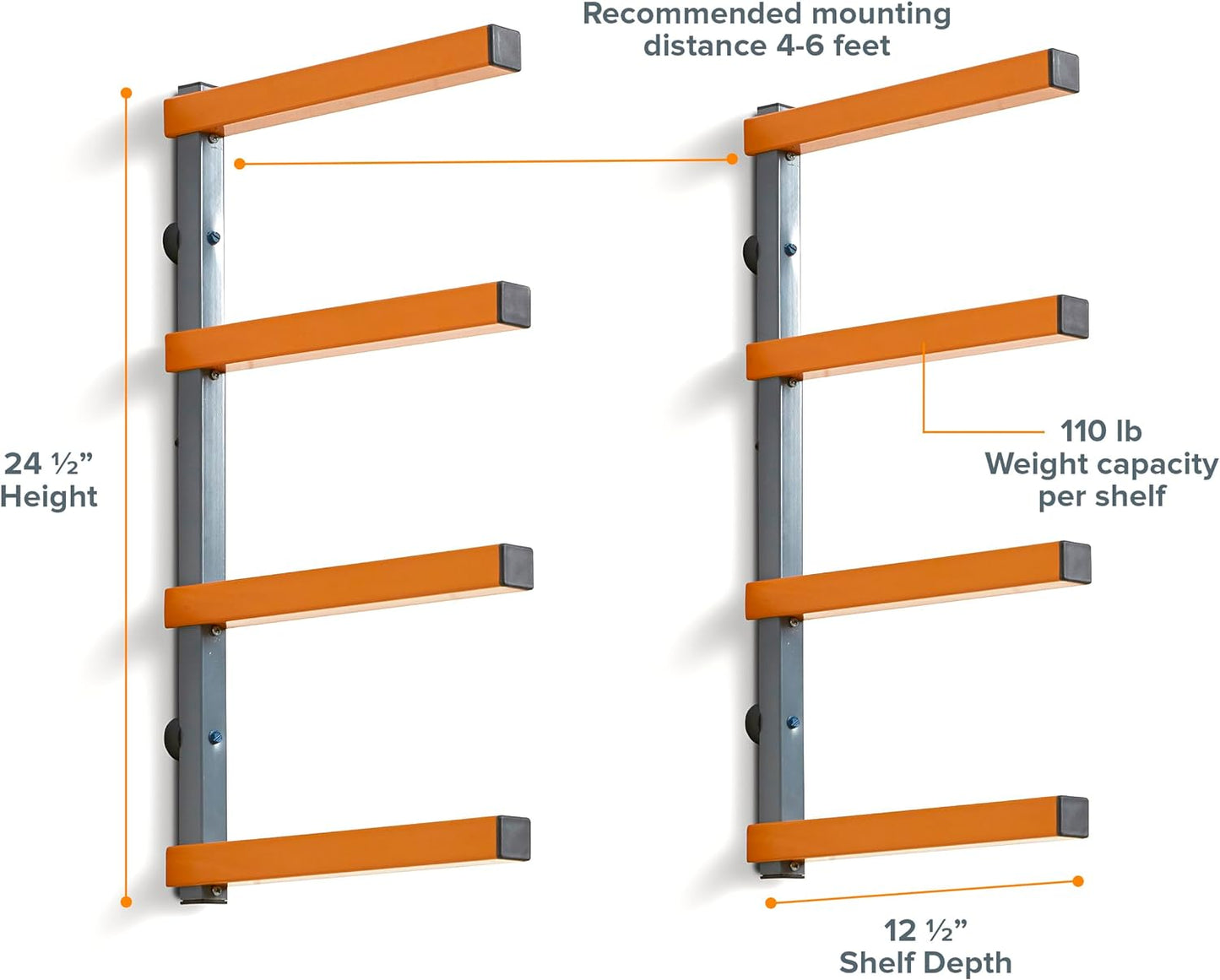 Recommended mounting distance 4-6 feet

24 ½”
Height

110 lb
Weight capacity per shelf

12 ½”
Shelf Depth