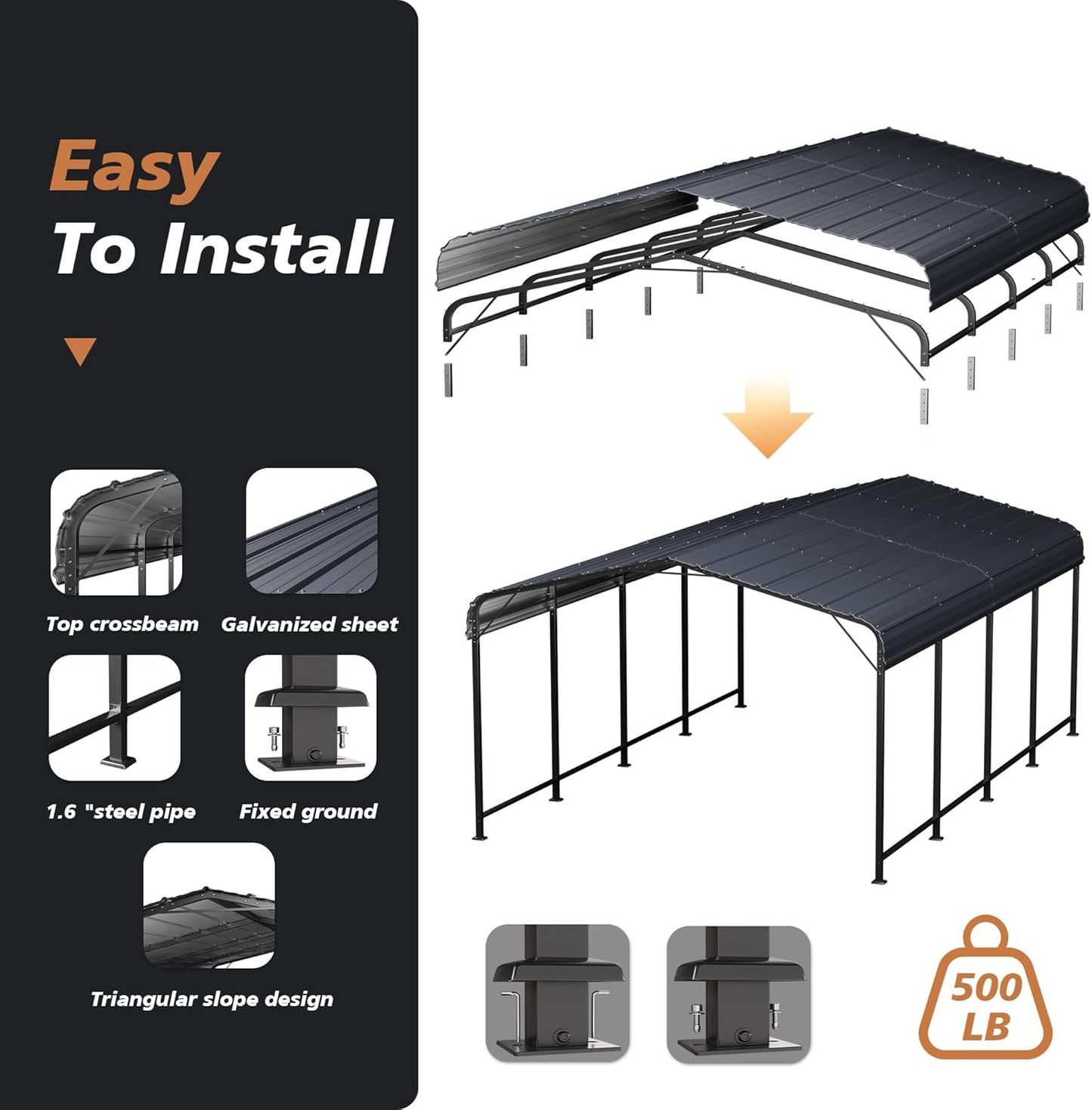 Easy
To Install

Top crossbeam

Galvanized sheet

1.6 "steel pipe

Fixed ground

Triangular slope design

500
LB