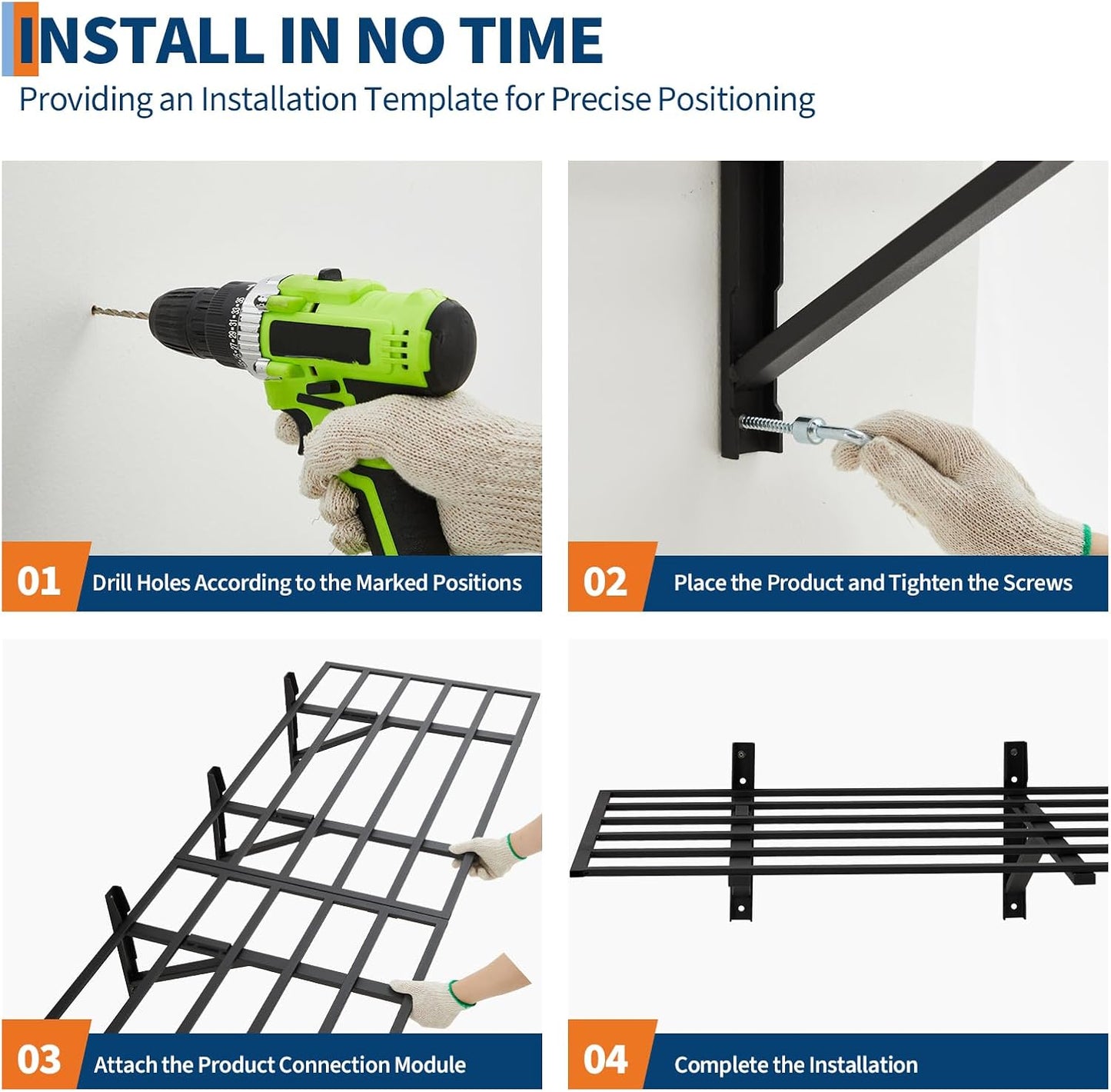 INSTALL IN NO TIME
Providing an Installation Template for Precise Positioning

01 Drill Holes According to the Marked Positions

02 Place the Product and Tighten the Screws

03 Attach the Product Connection Module

04 Complete the Installation