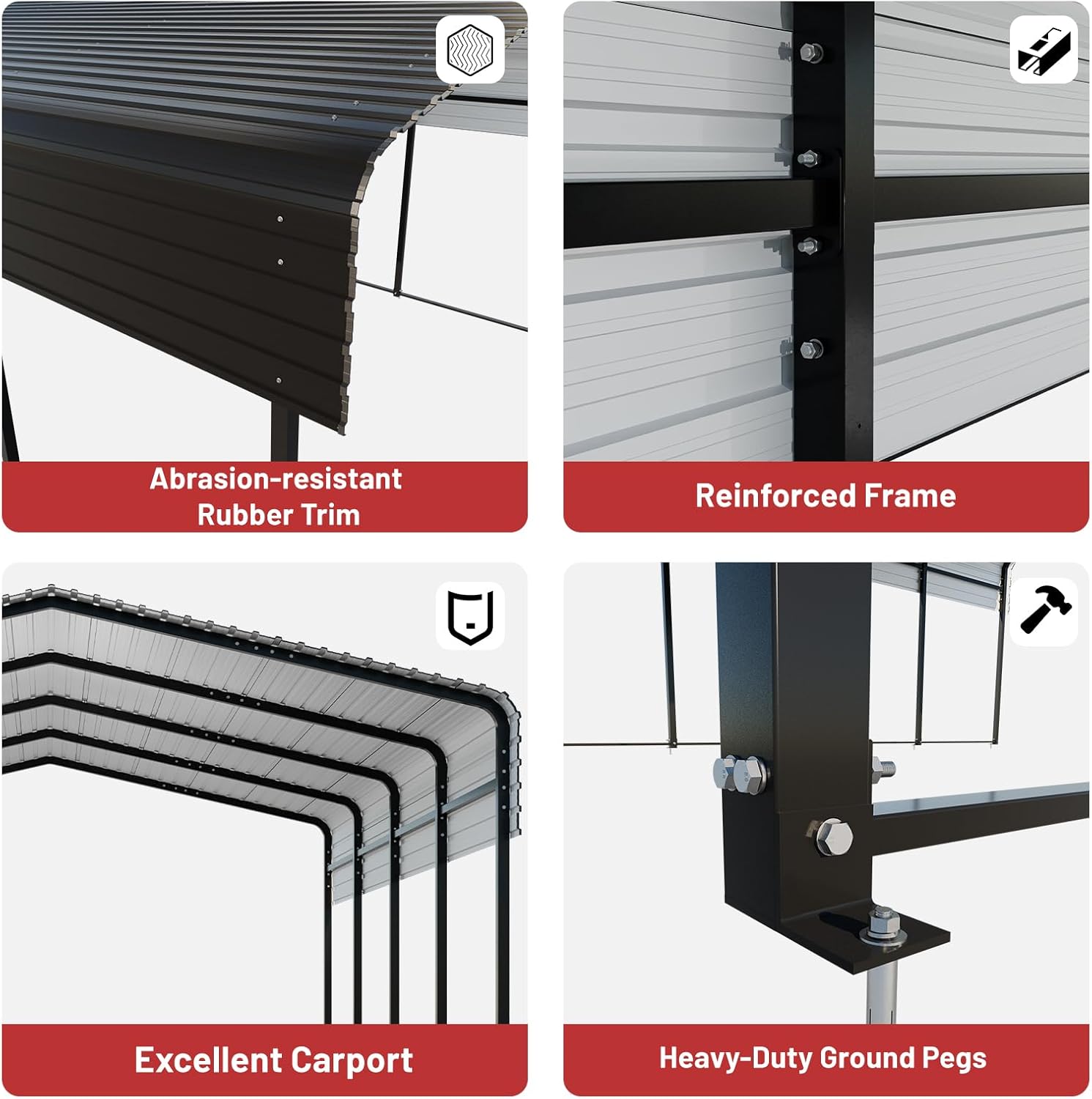 Abrasion-resistant Rubber Trim

Reinforced Frame

Excellent Carport

Heavy-Duty Ground Pegs